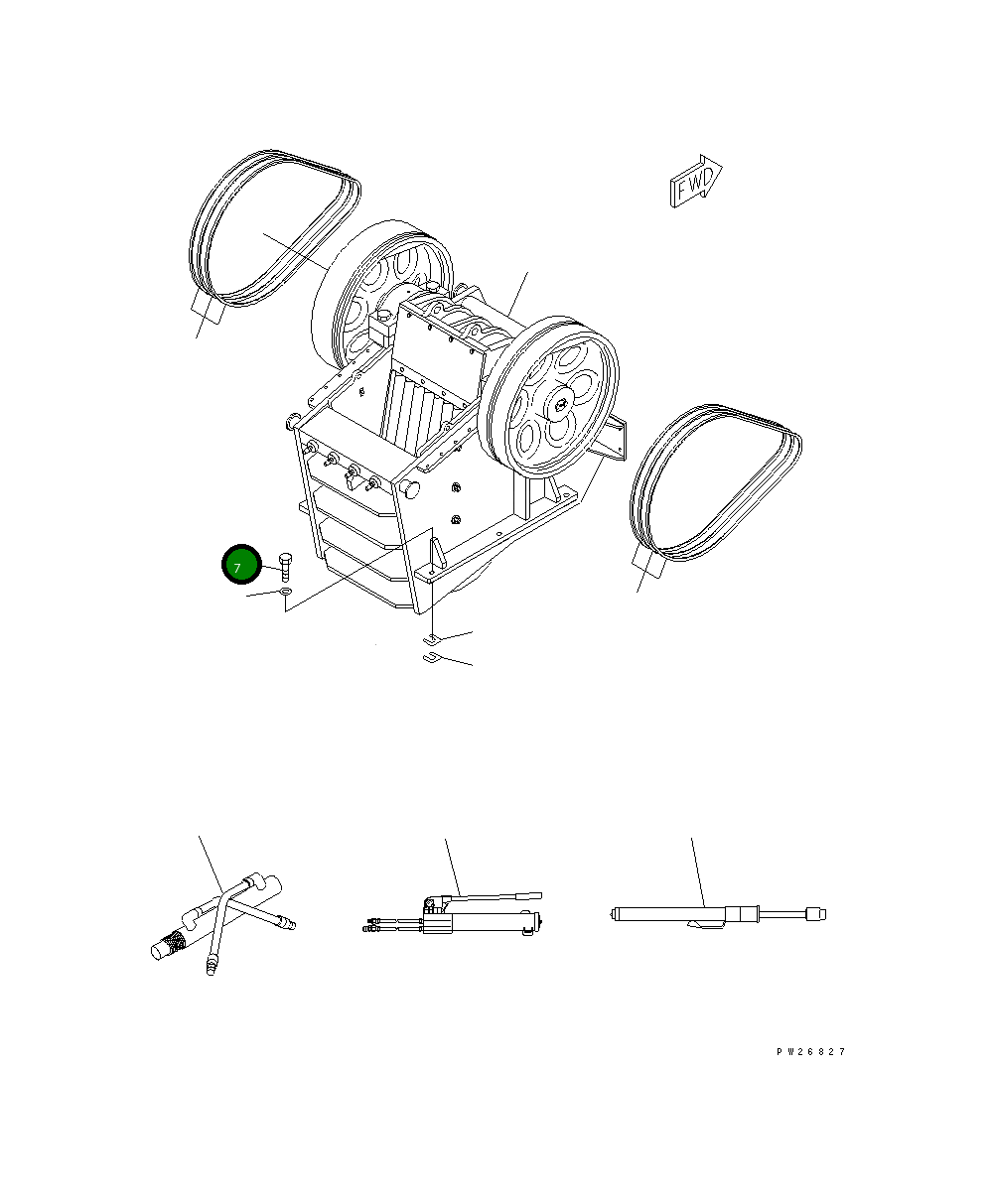 FWD

7

PW26827