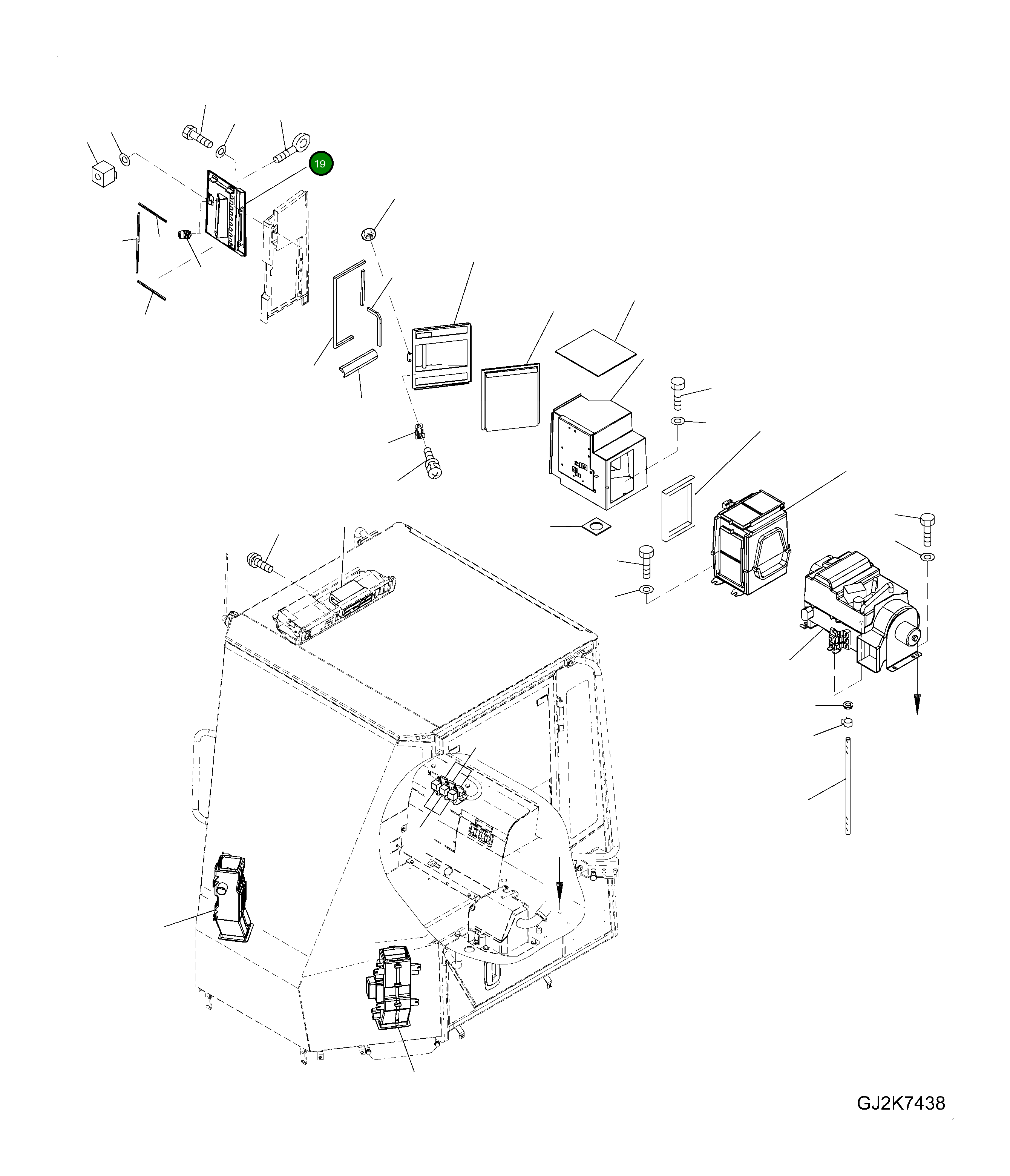 19

GJ2K7438