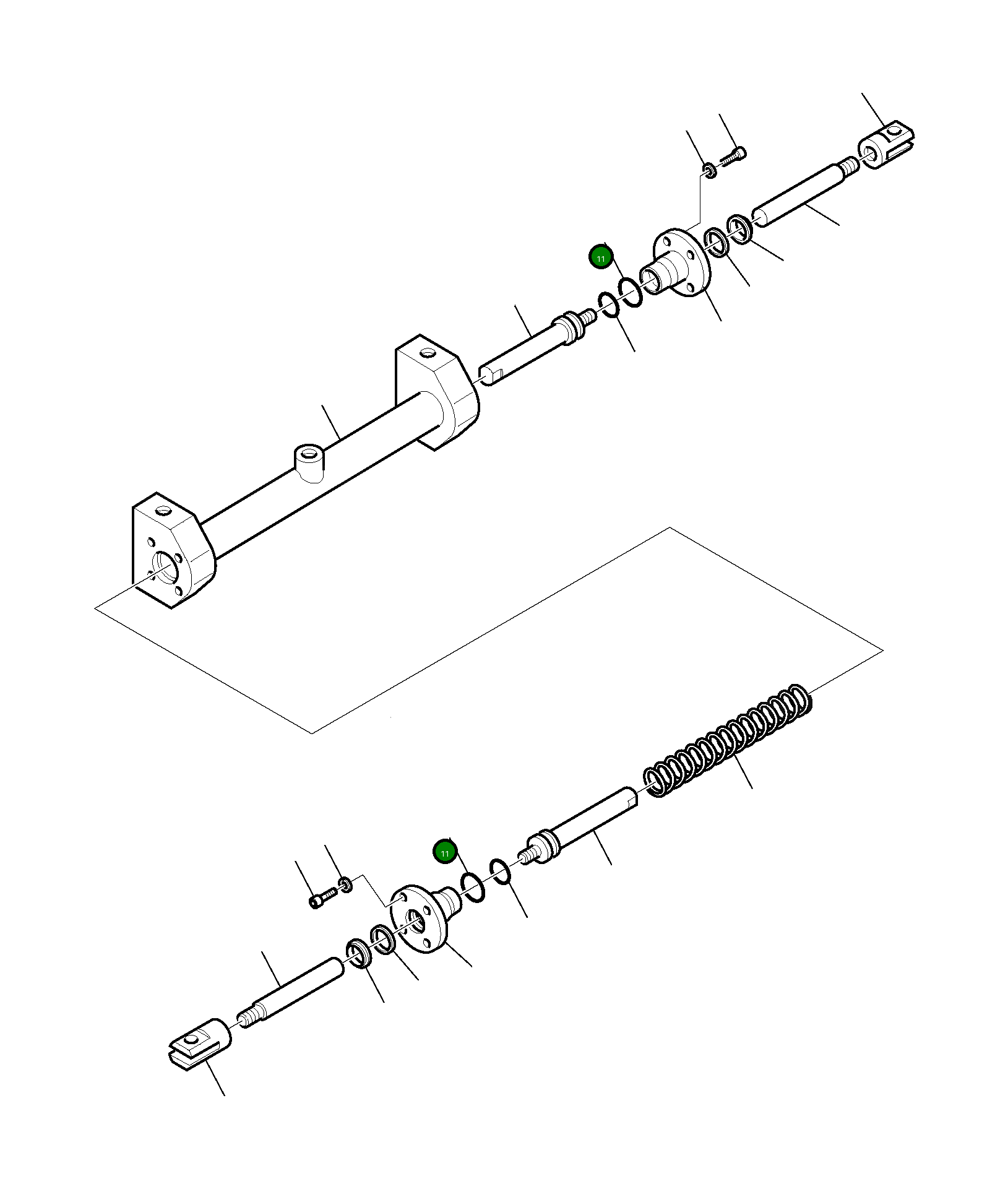 11

11