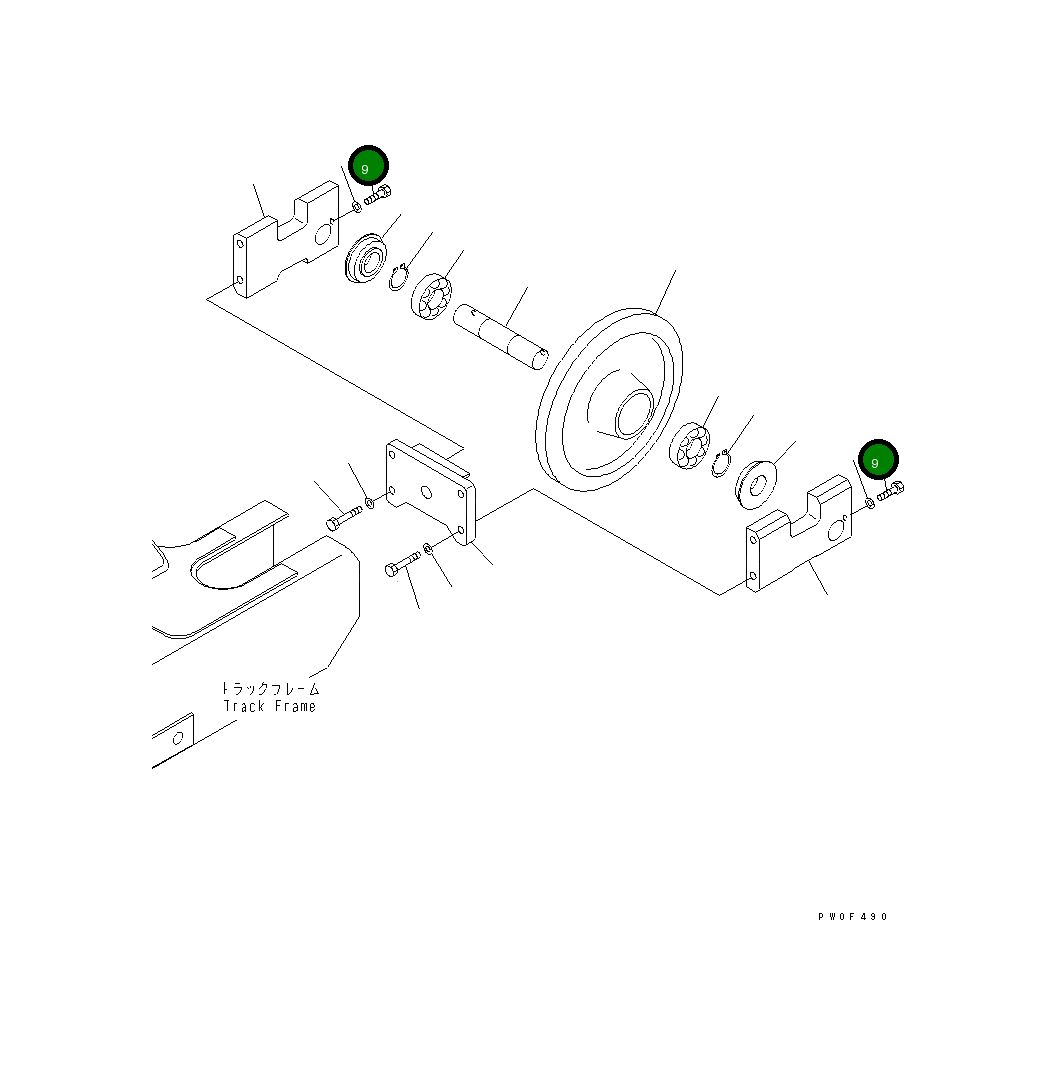 9

9

トラックフレーム
Track Frame

PW0F490