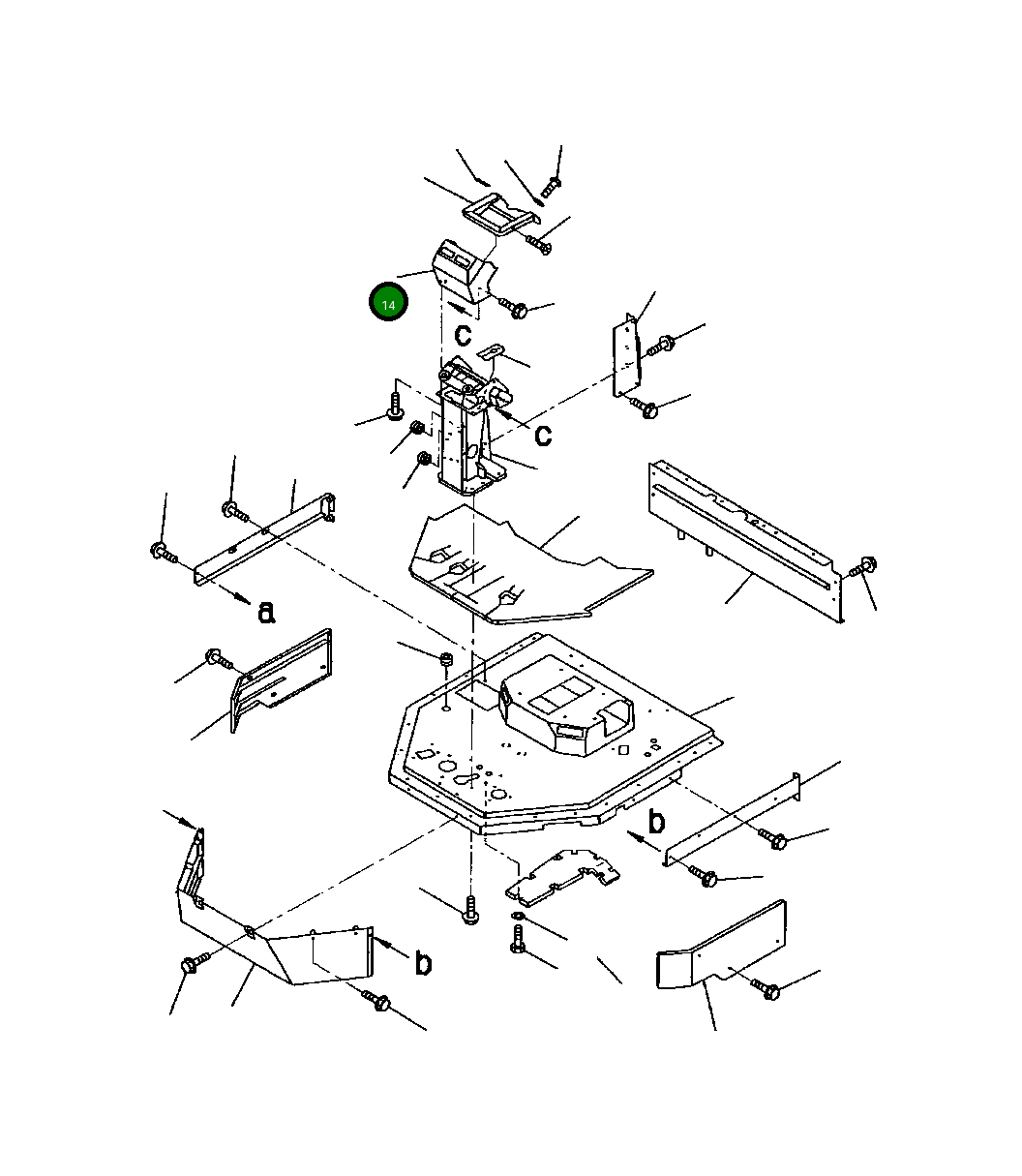 14
c
c
a
b
b