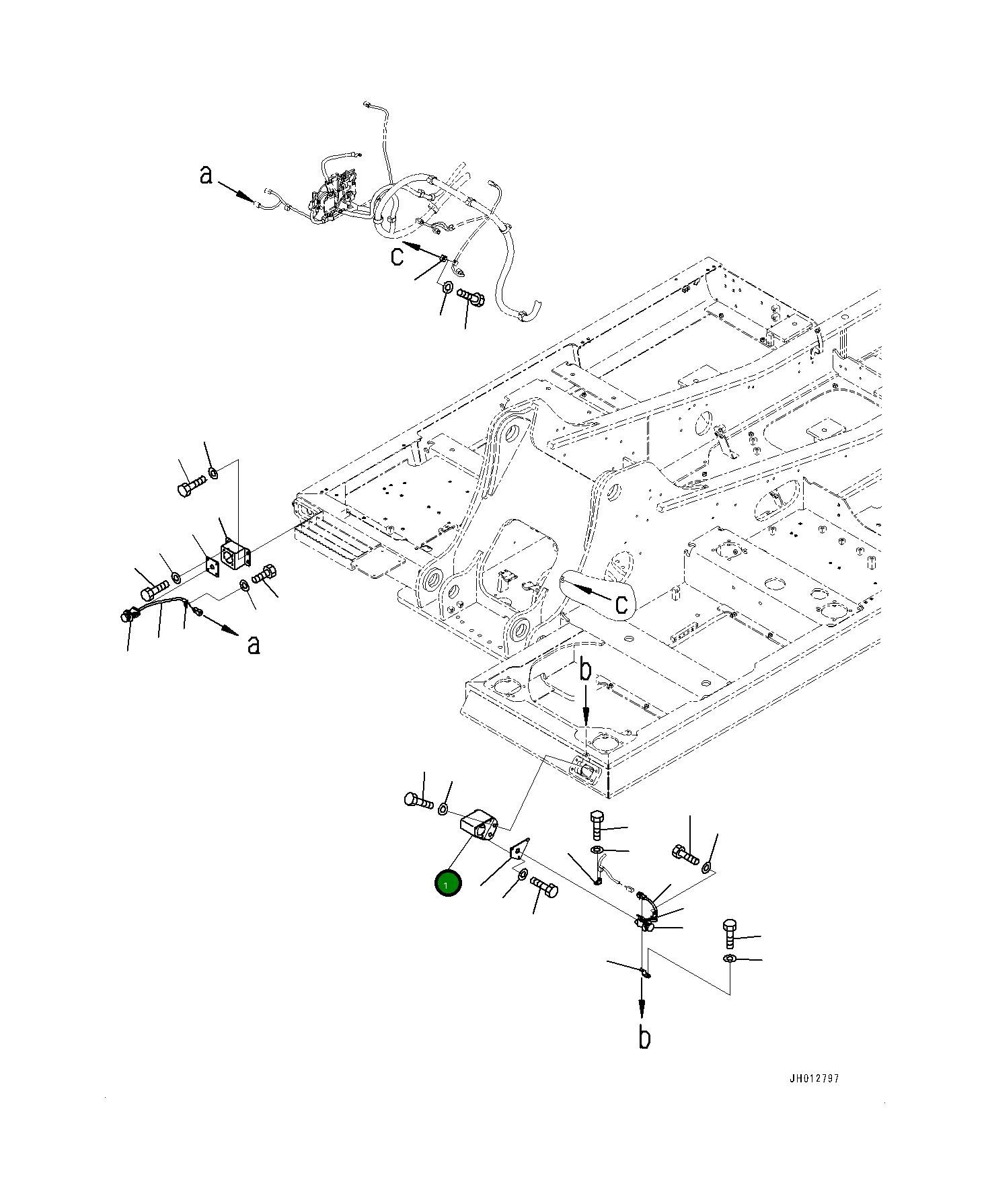 a
c
c
a
b
1
b
JH012797