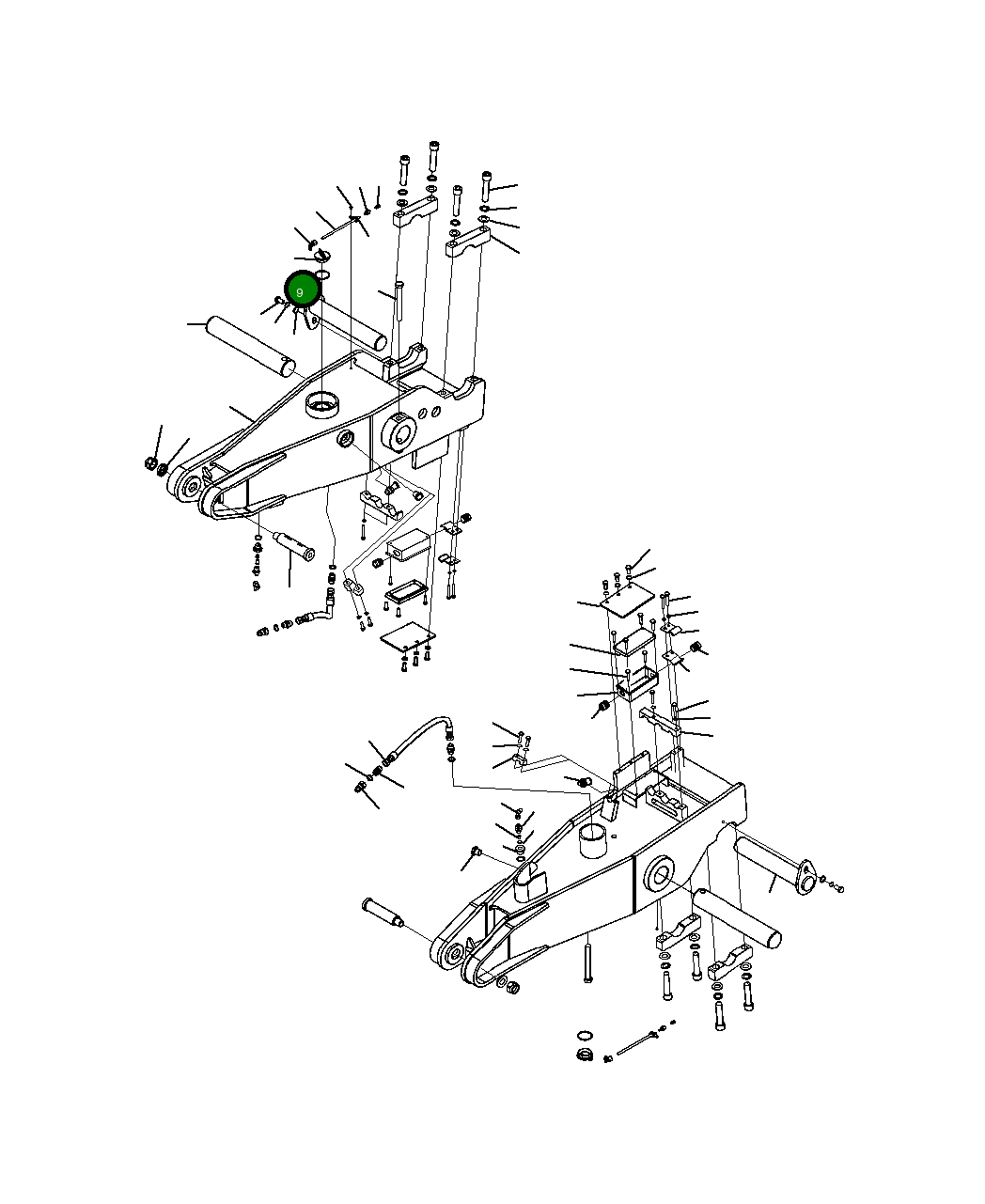 9