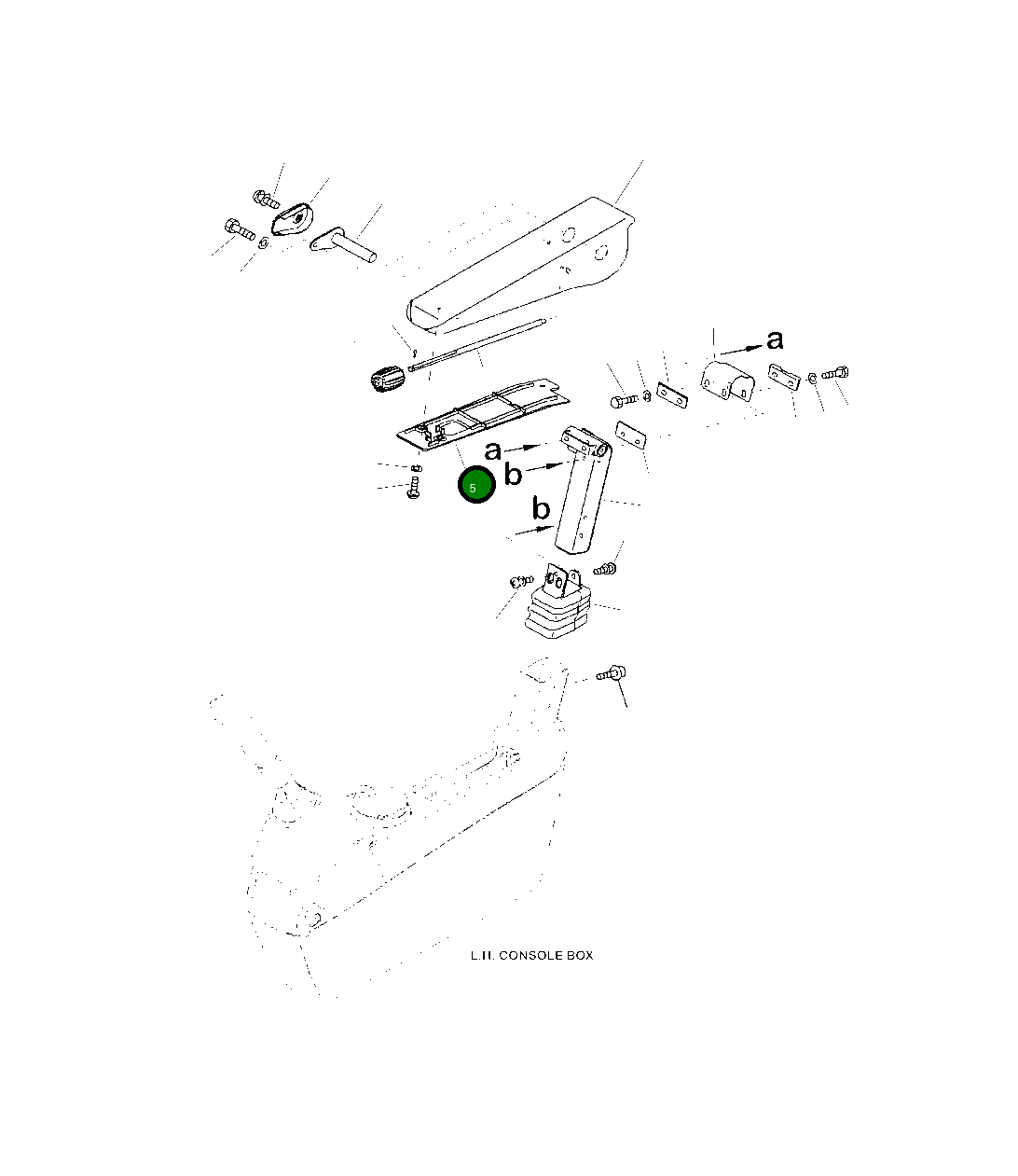 a
a
b
5
b
L.H. CONSOLE BOX