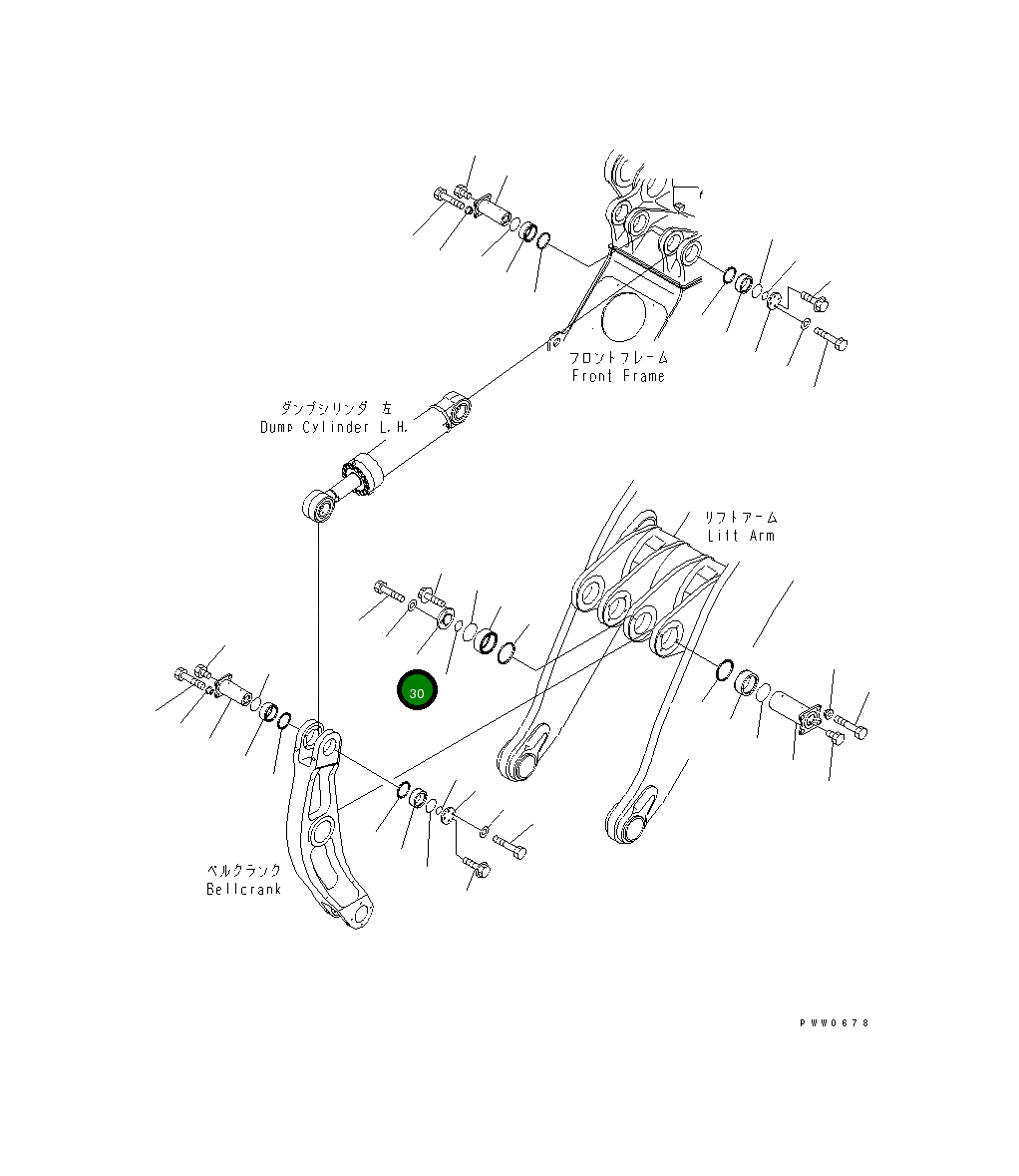 フロントフレーム
Front Frame

ダンプシリンダ 左
Dump Cylinder L.H.

リフトアーム
Lift Arm

30

ベルクランク
Bellcrank

PWW0678