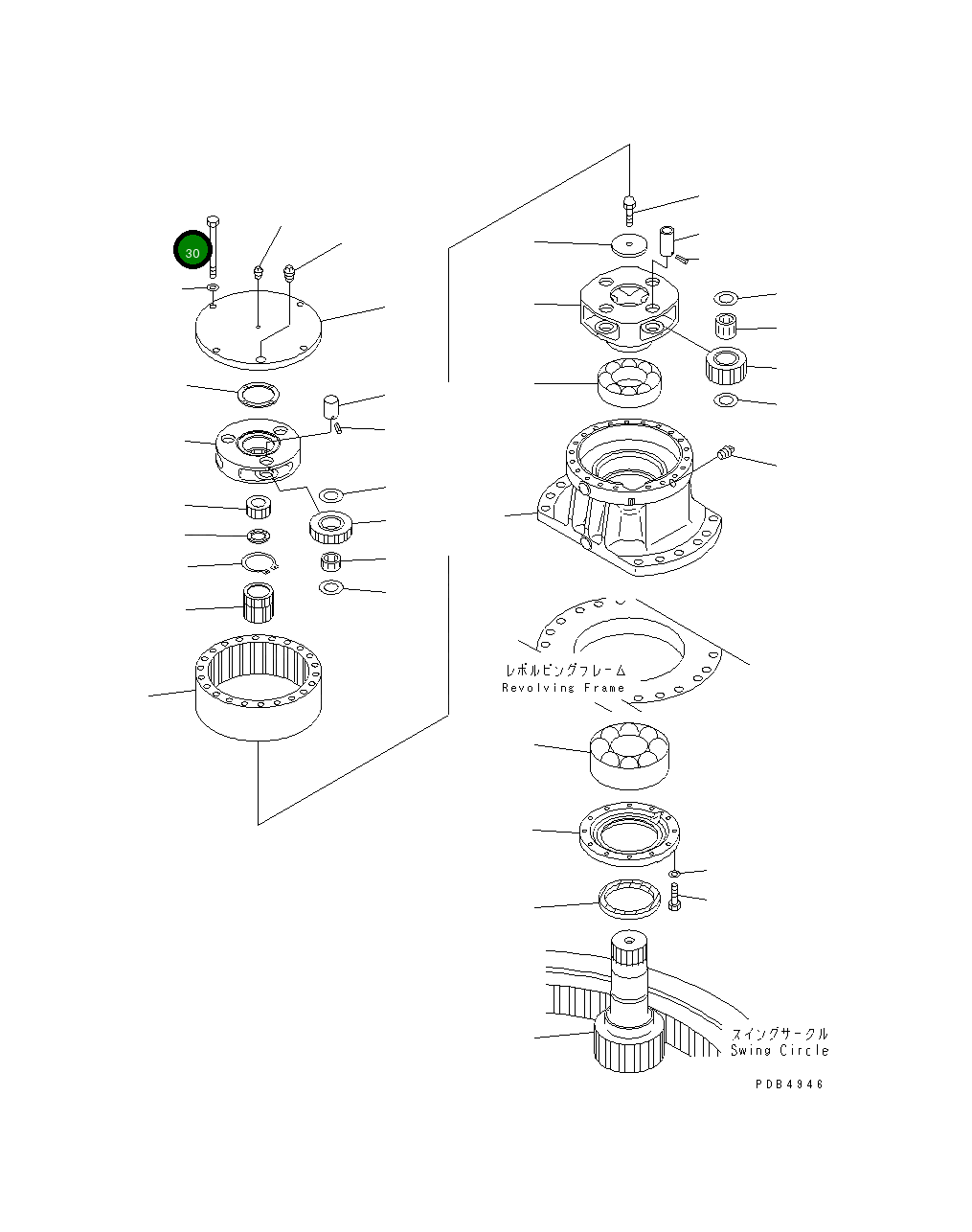 30

レボルビングフレーム
Revolving Frame

スイングサークル
Swing Circle

PDB4946