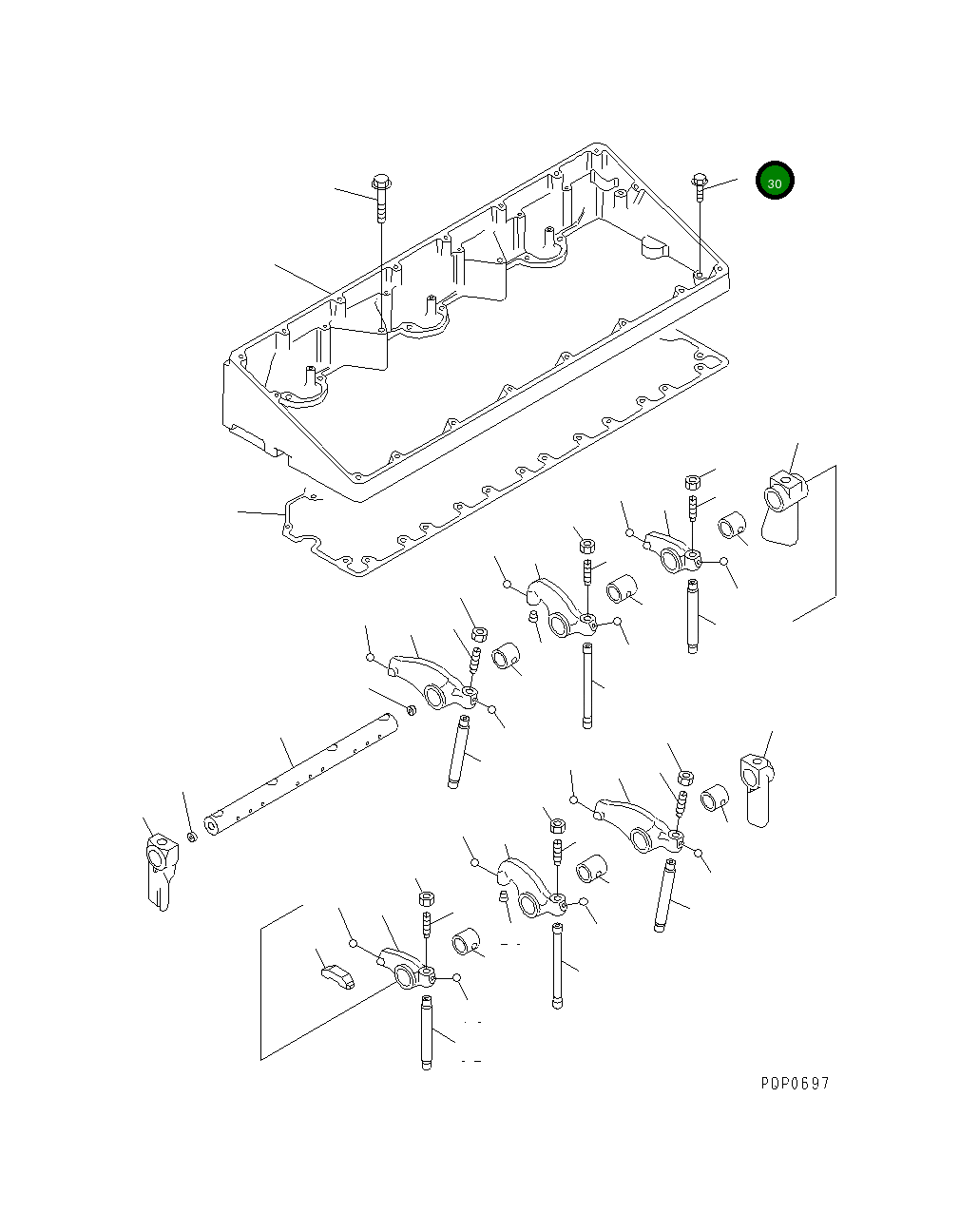 30

PDP0697