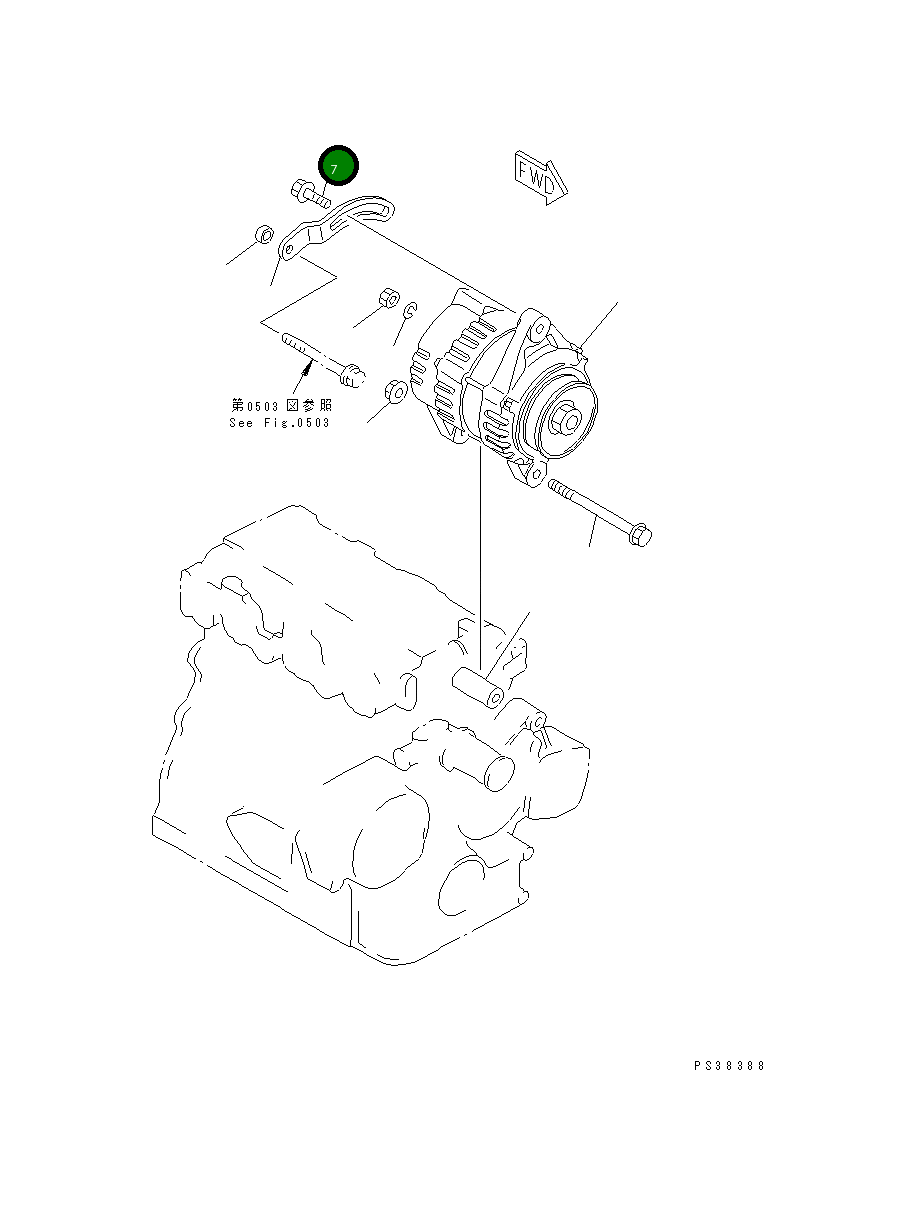 7

FWD

第0503図参照
See Fig.0503

PS38388