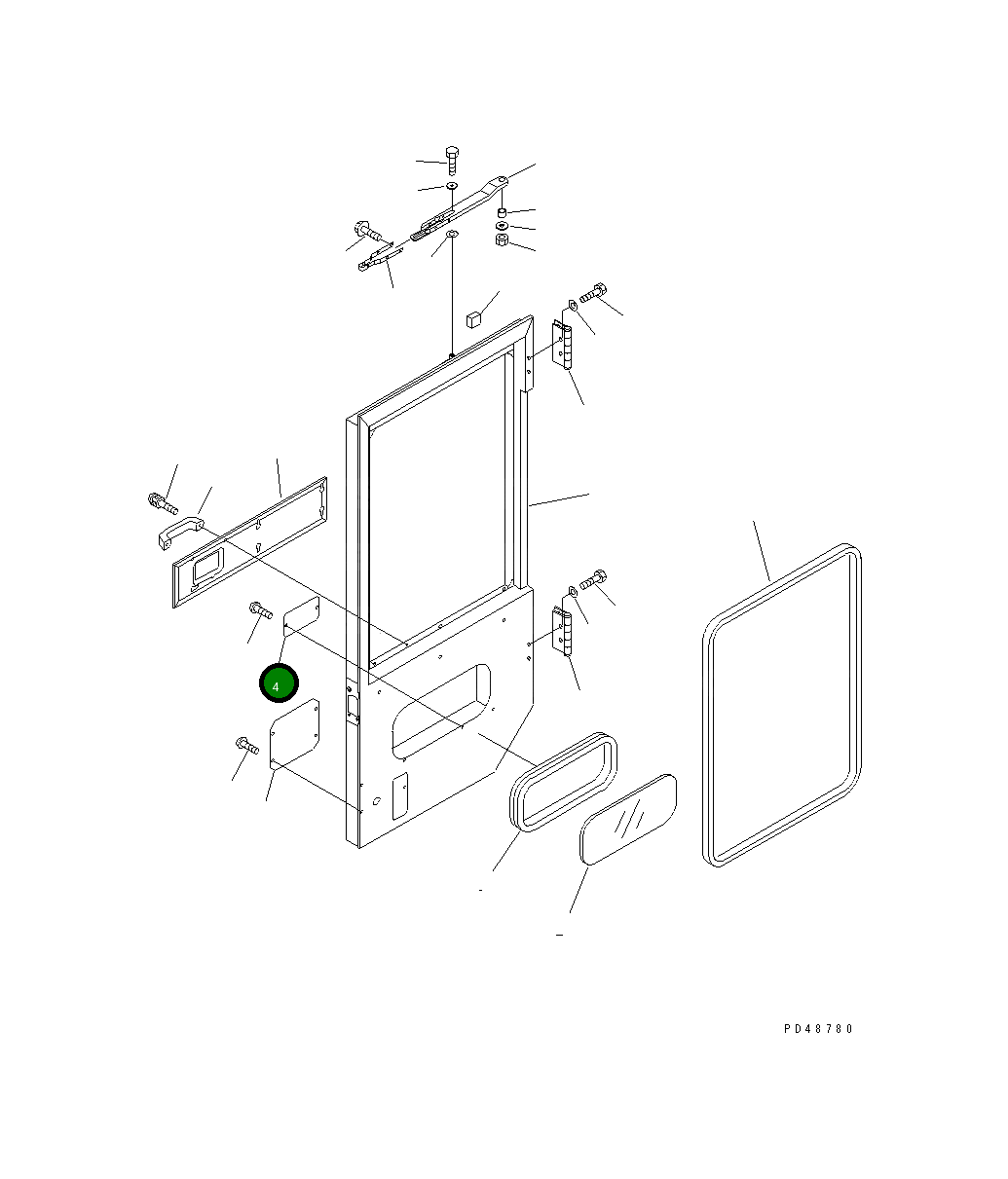 4

PD48780