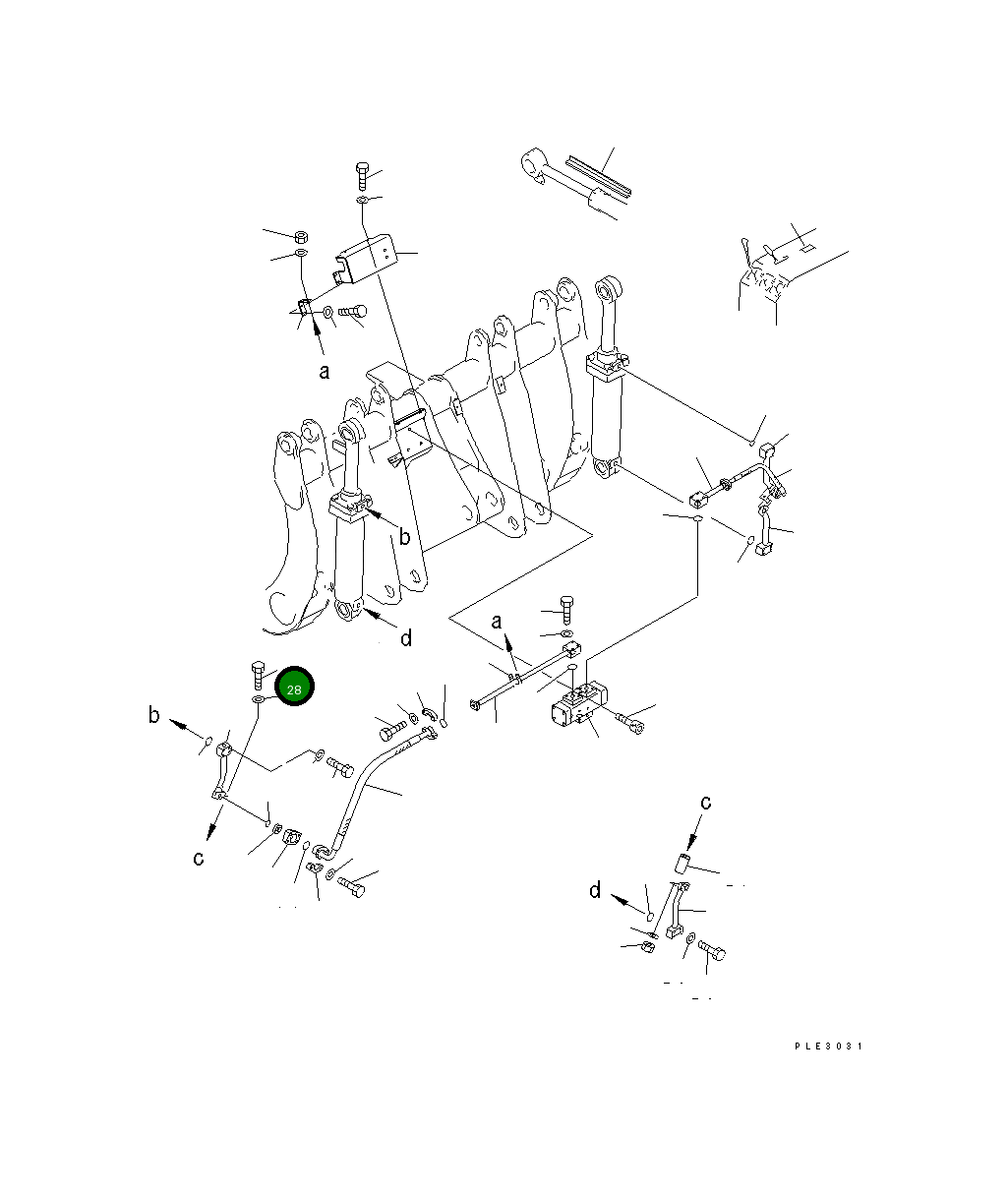 a
b
d
a
28
b
c
c
d
PLE3031