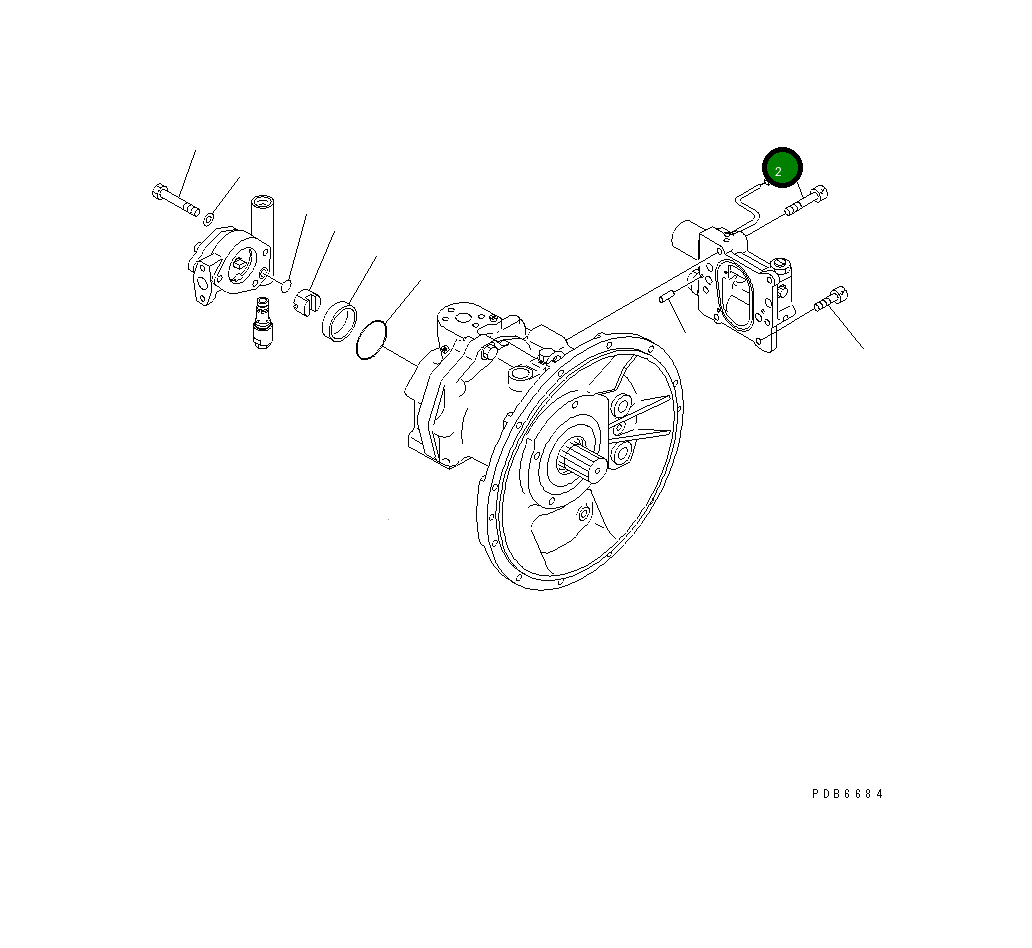 2

PDB6684