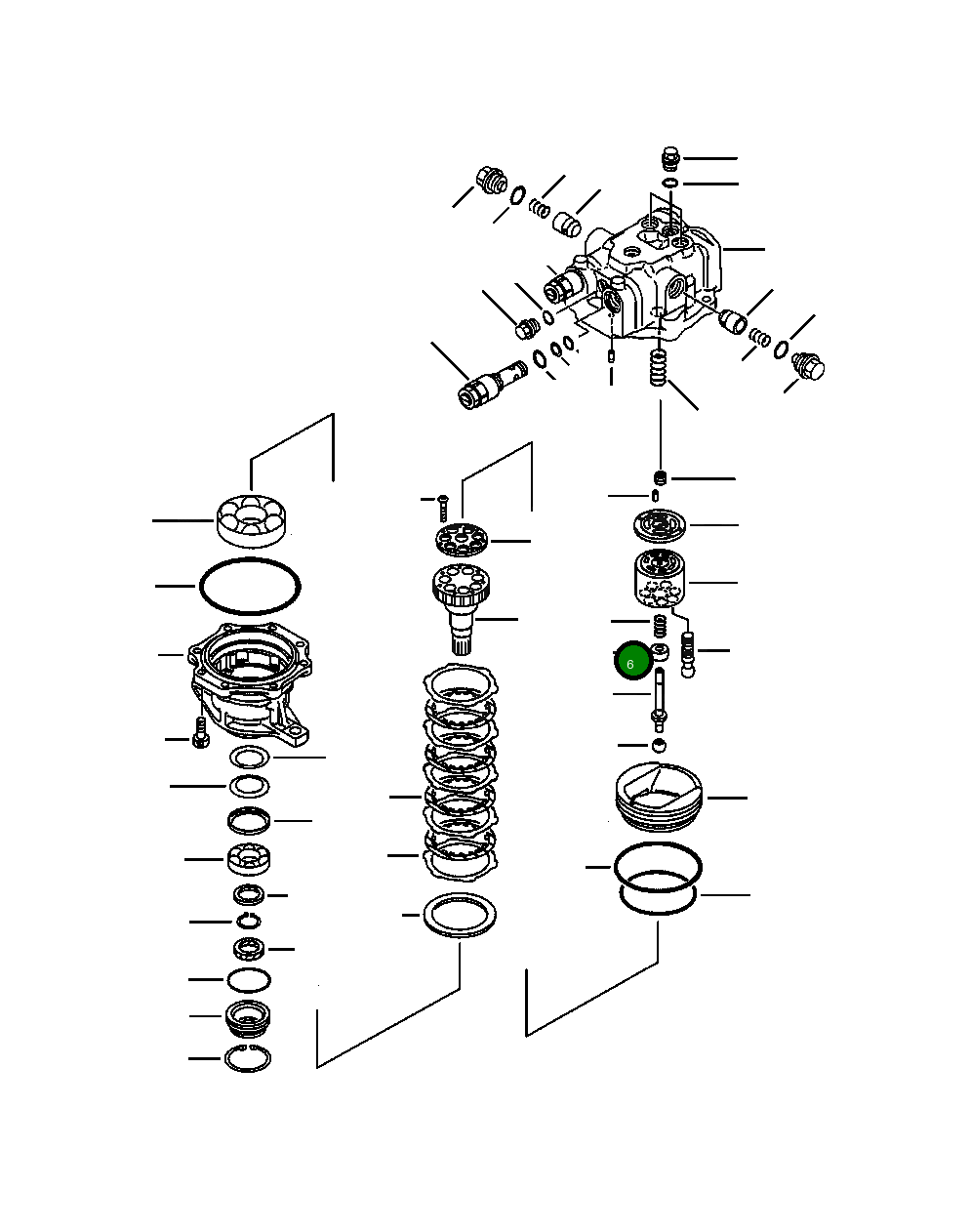 6