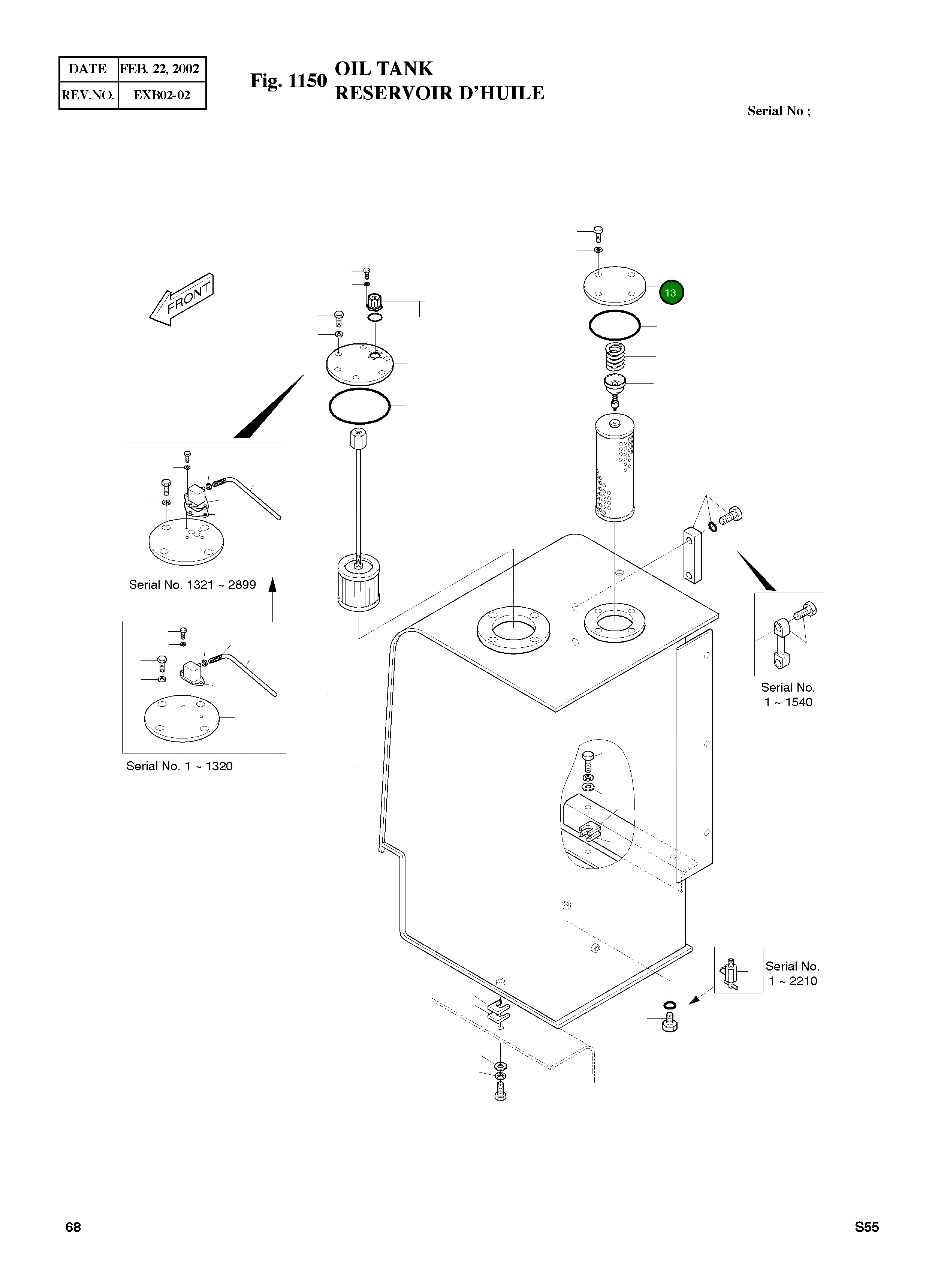 | DATE | FEB. 22, 2002 |
|---|---|
| REV.NO. | EXB02-02 |

Fig. 1150 OIL TANK
RESERVOIR D'HUILE

Serial No ;

FRONT

13

Serial No. 1321 ~ 2899

Serial No. 1 ~ 1320

Serial No. 1 ~ 1540

Serial No. 1 ~ 2210

68

S55