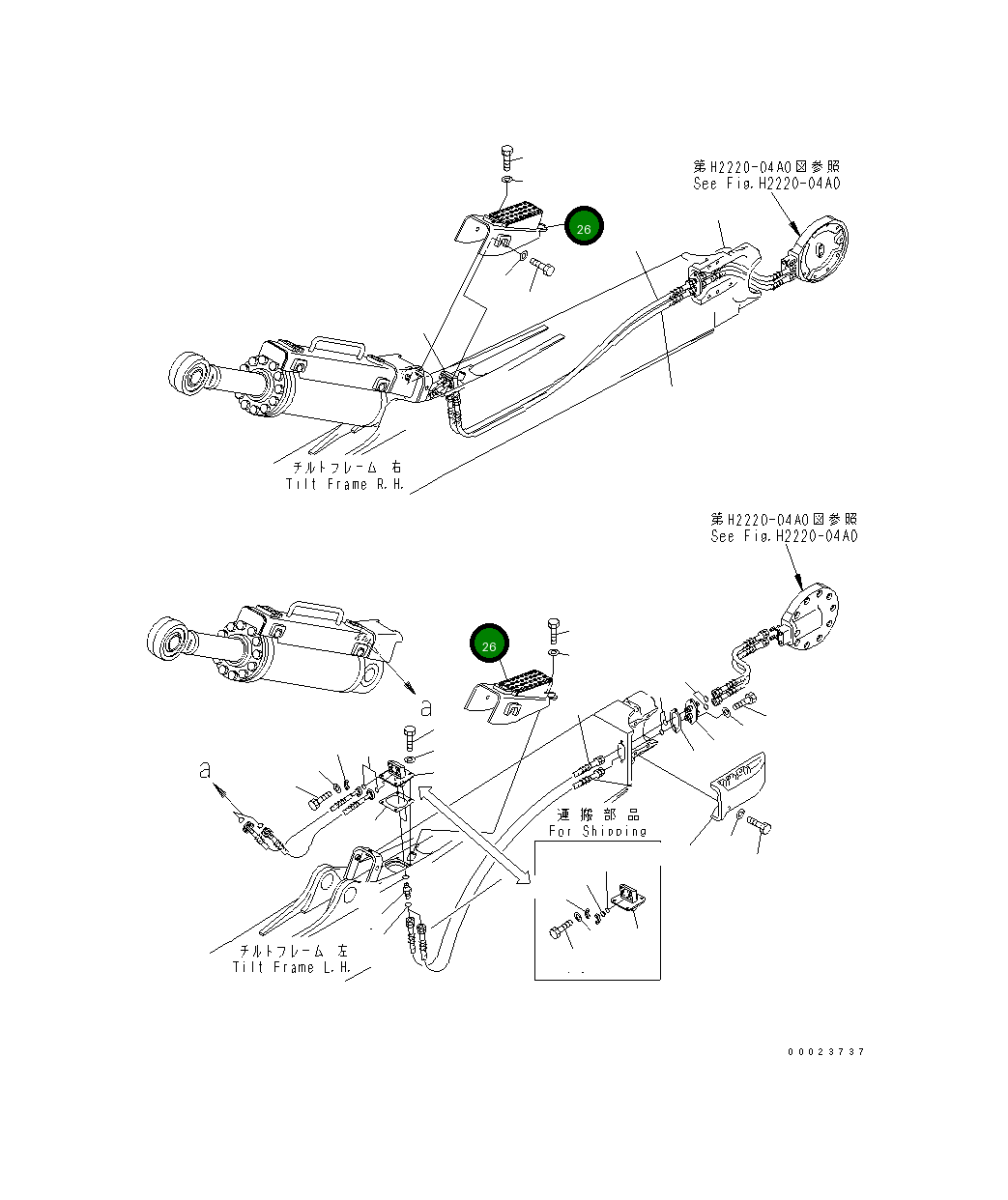 第H2220-04A0図参照
See Fig.H2220-04A0

26

チルトフレーム 右
Tilt Frame R.H.

第H2220-04A0図参照
See Fig.H2220-04A0

26

a

a

運搬部品
For Shipping

チルトフレーム 左
Tilt Frame L.H.

00023737