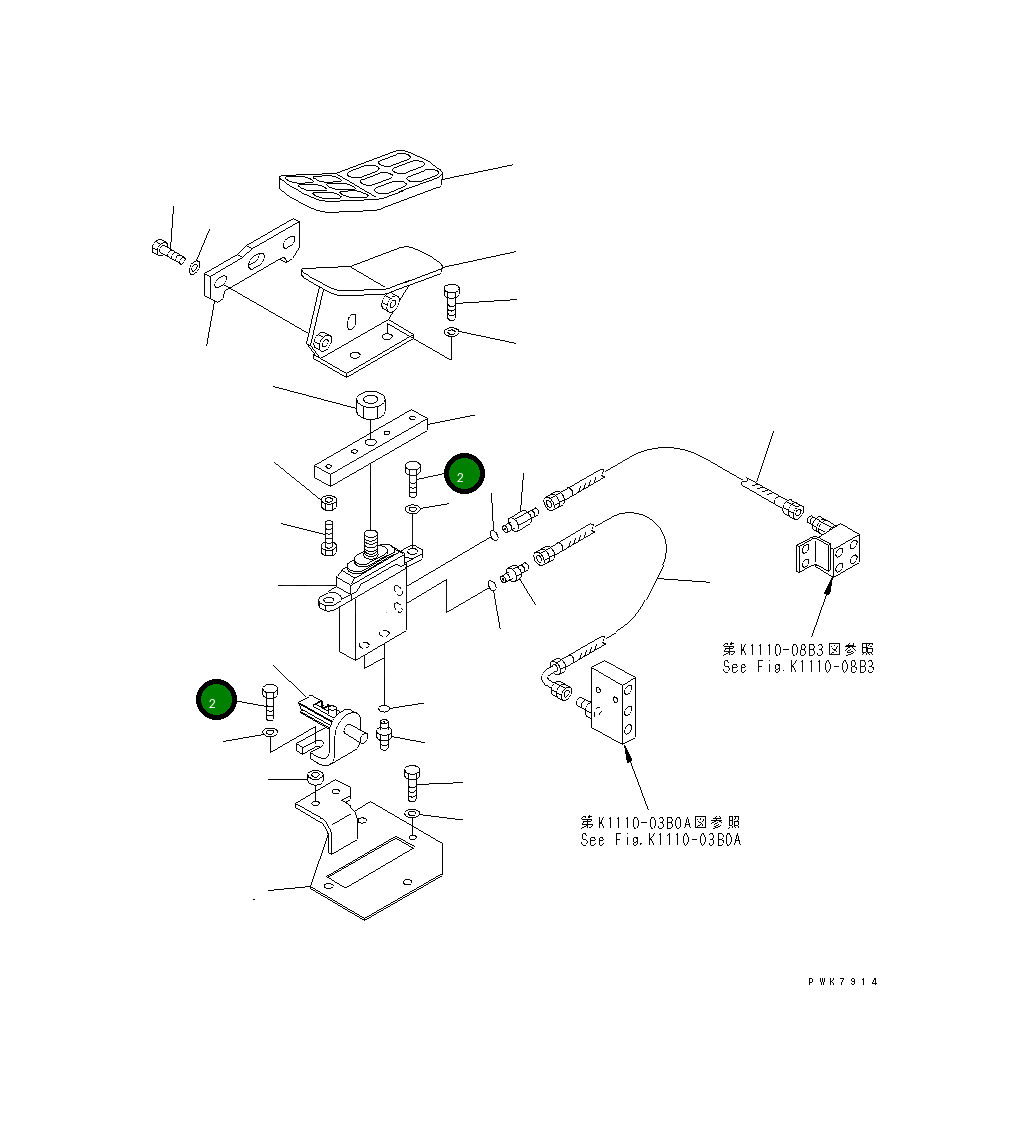 2

2

第K1110-08B3図参照
See Fig.K1110-08B3

第K1110-03B0A図参照
See Fig.K1110-03B0A

PWK7914