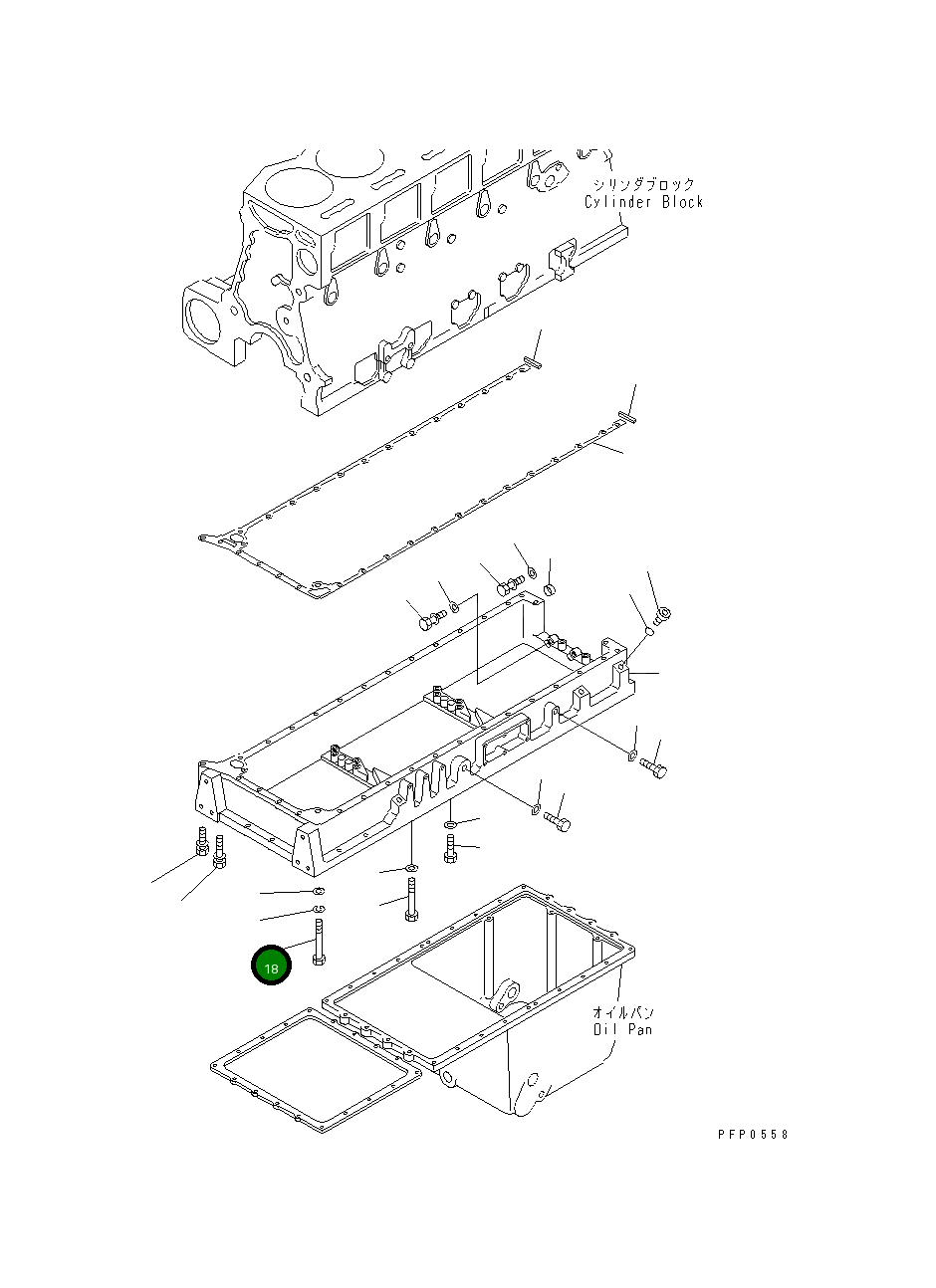 シリンダブロック
Cylinder Block

18

オイルパン
Oil Pan

PFP0558