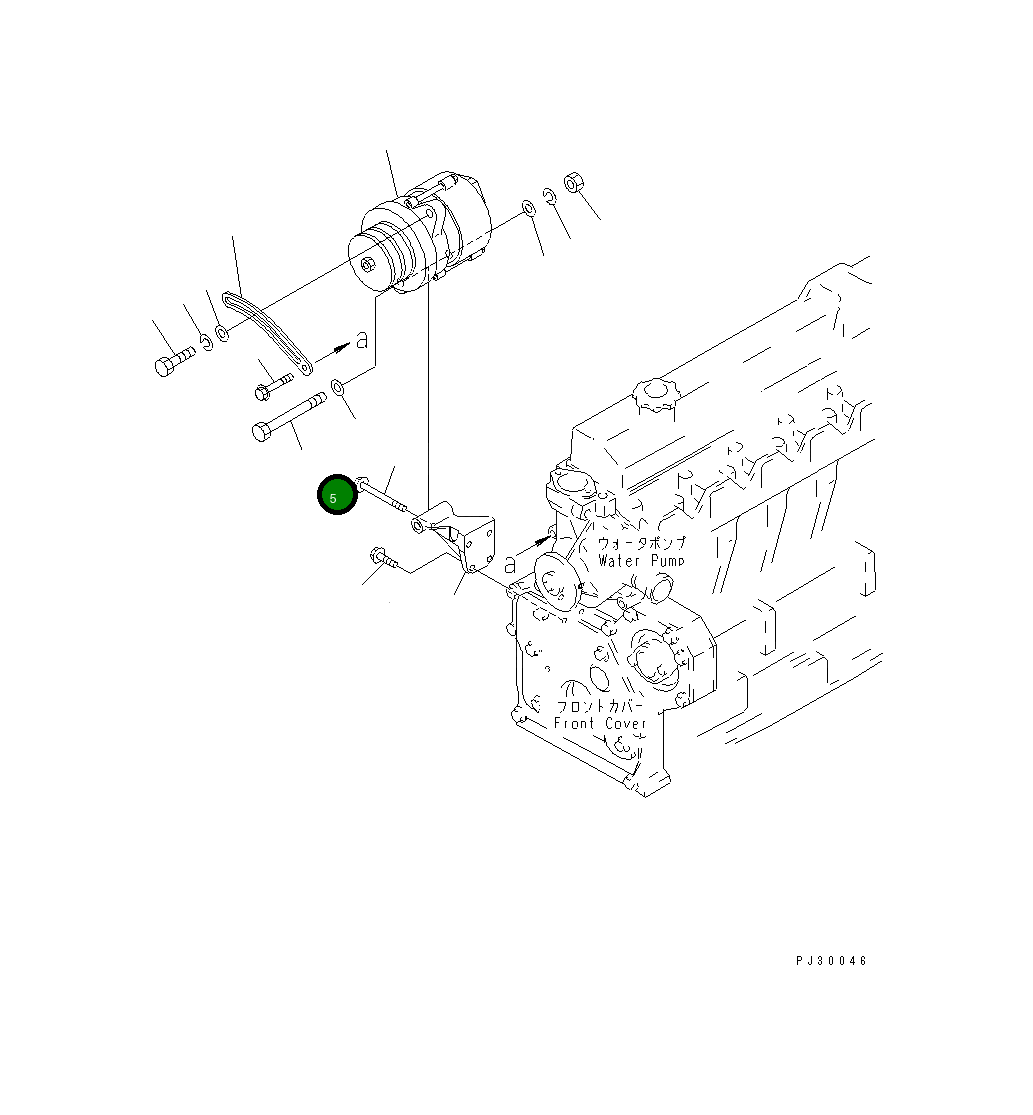 a

5

a

ウォータポンプ
Water Pump

フロントカバー
Front Cover

PJ30046