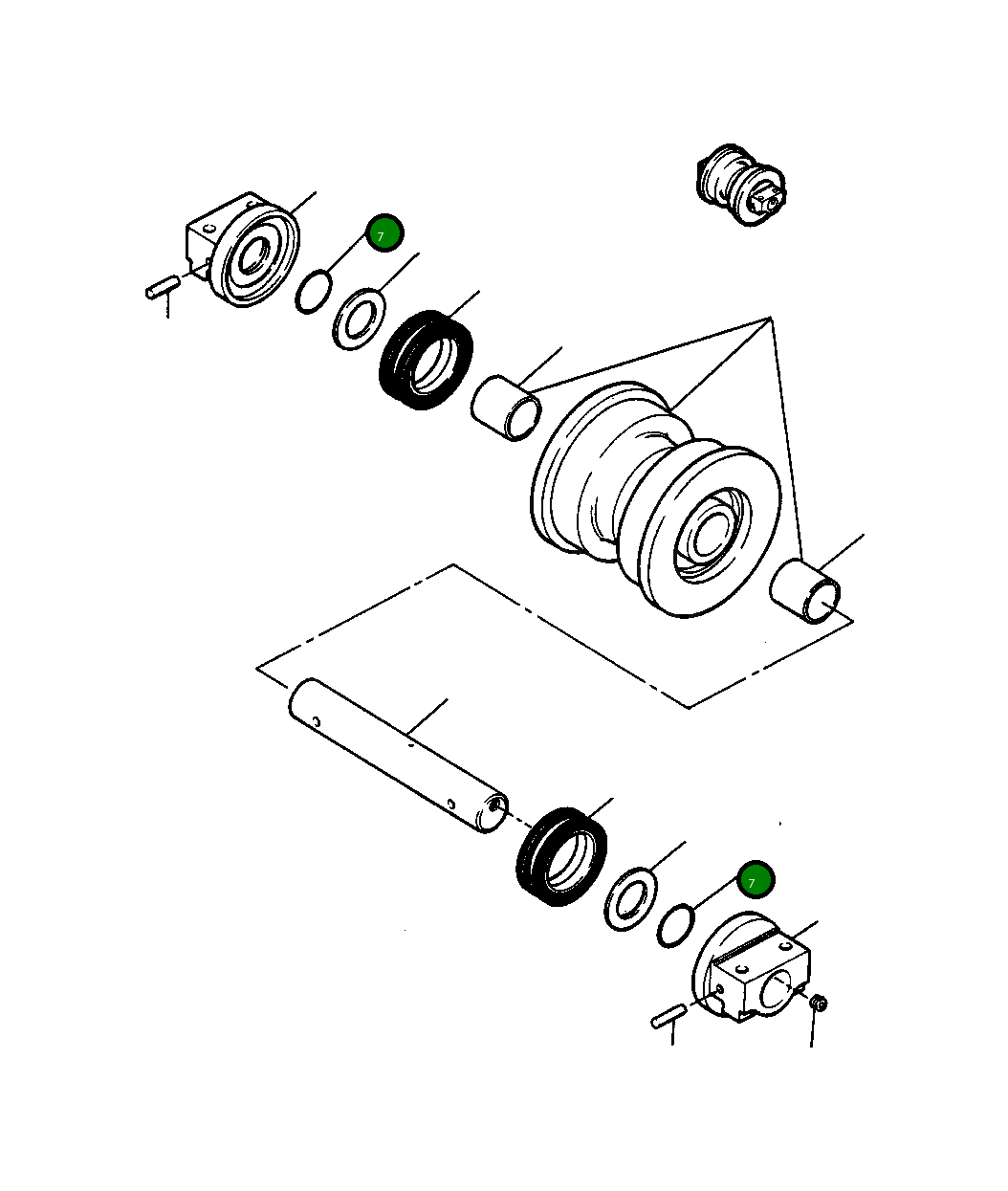 7

7