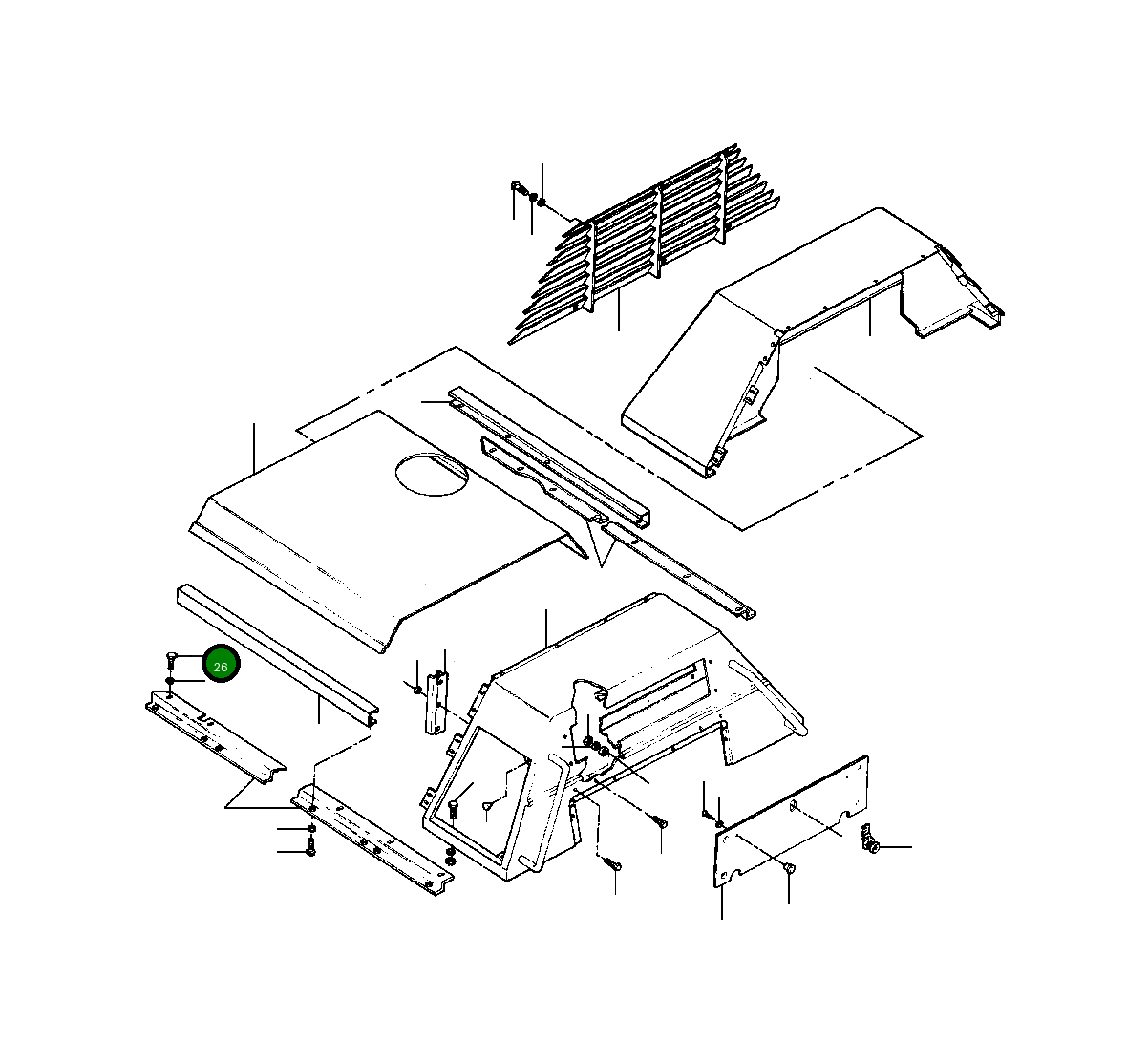 26