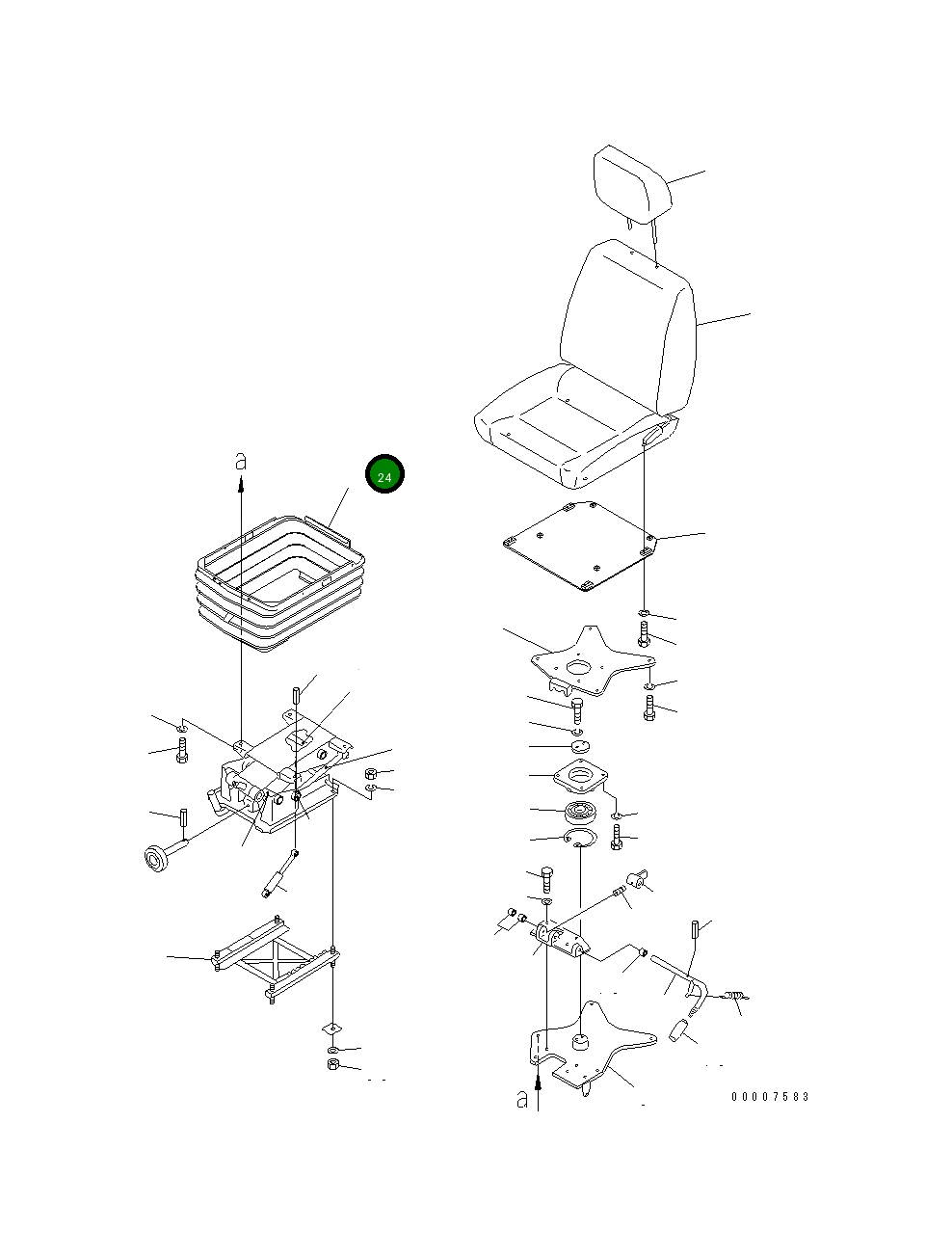 a

24

a

00007583