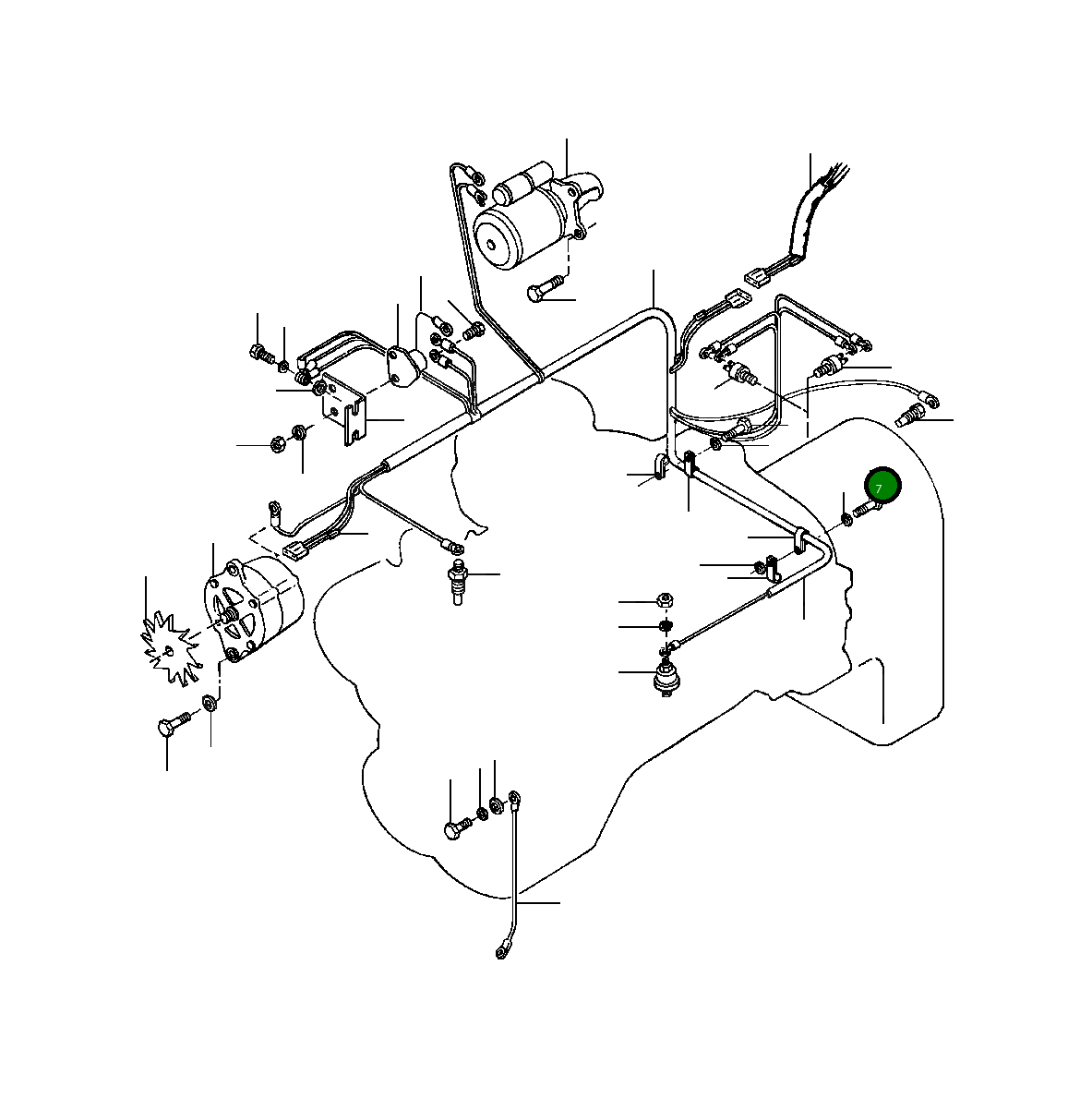 7