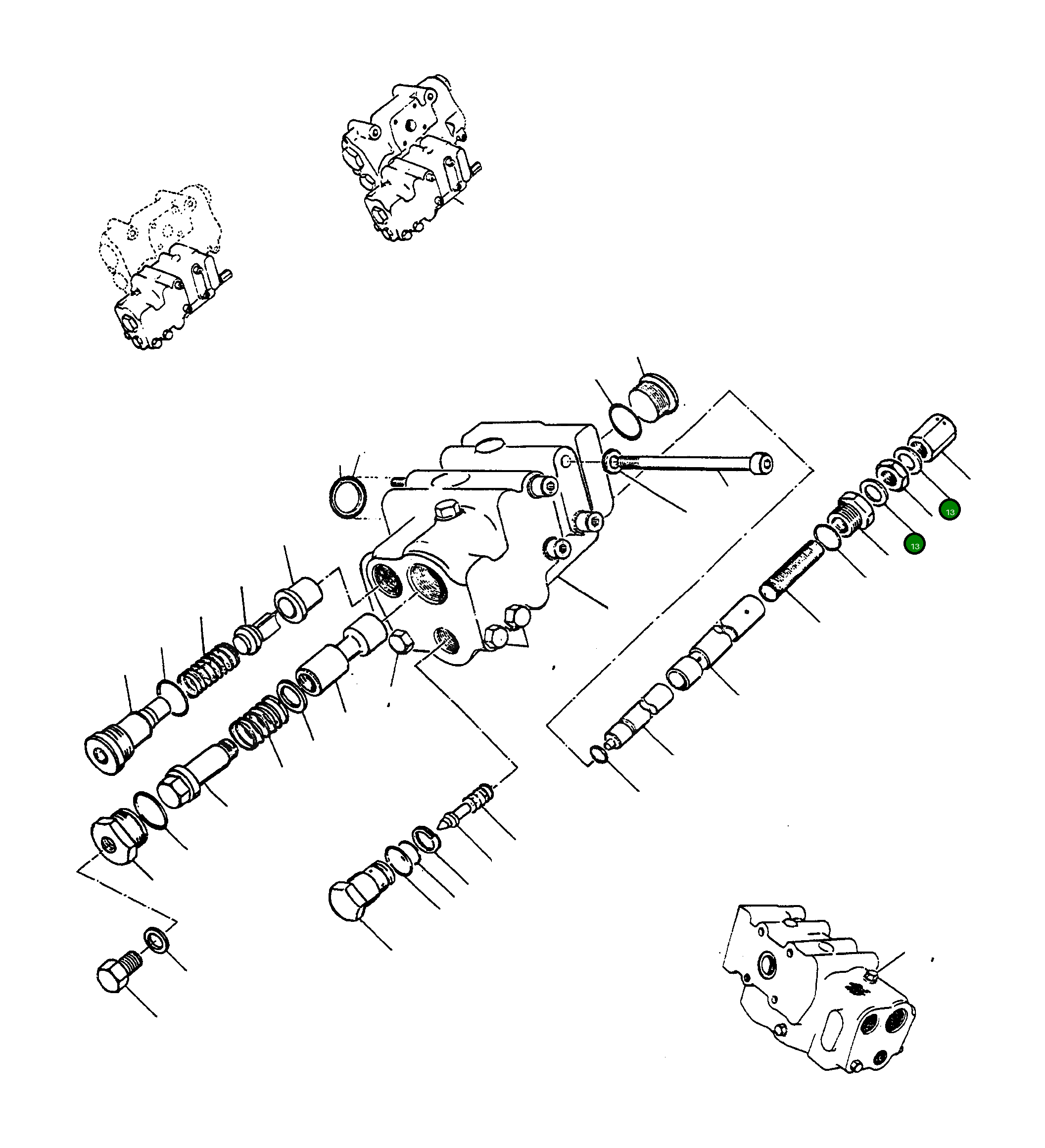 13
13