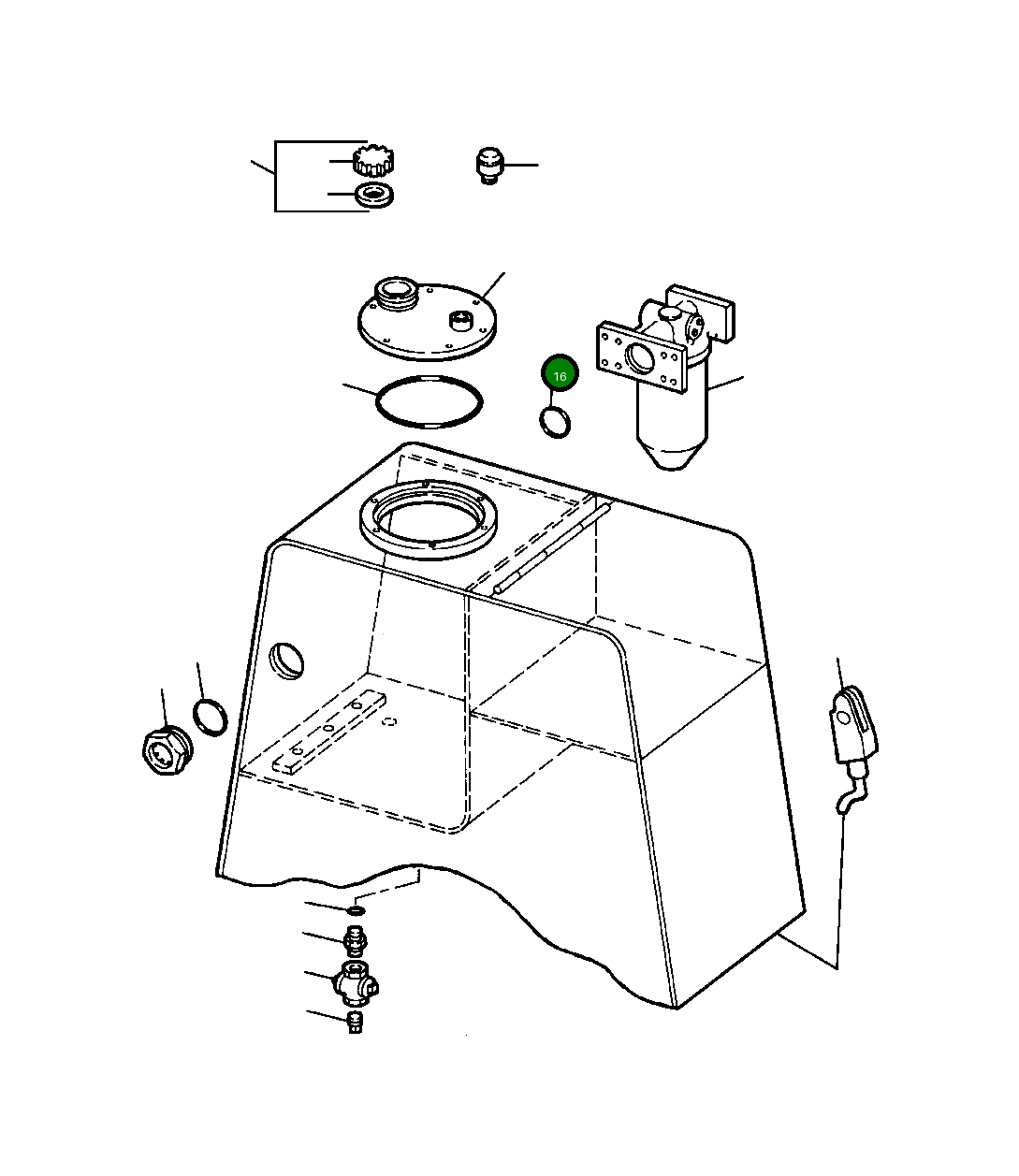 16