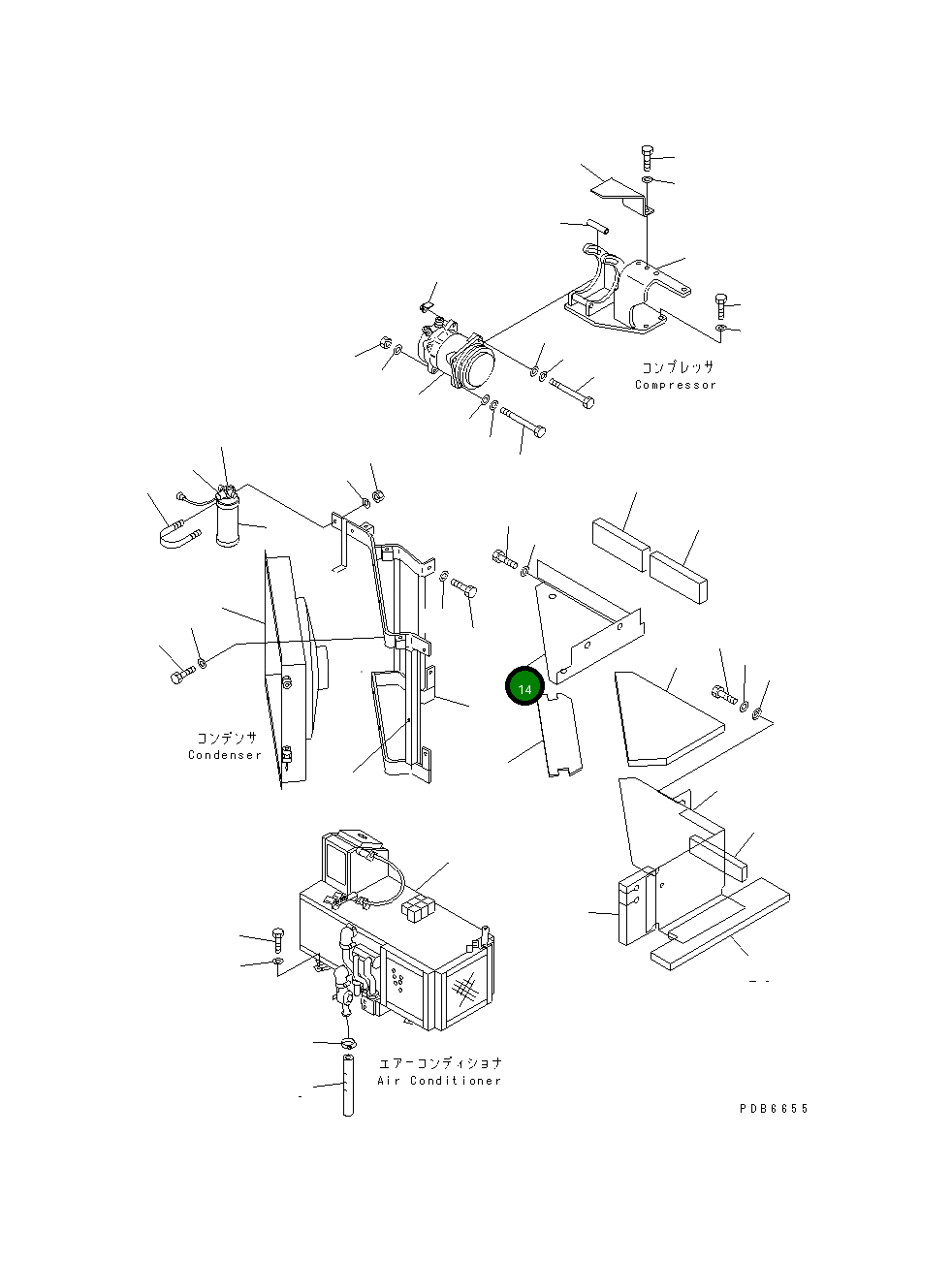 コンプレッサ
Compressor

14

コンデンサ
Condenser

エアーコンディショナ
Air Conditioner

PDB6655