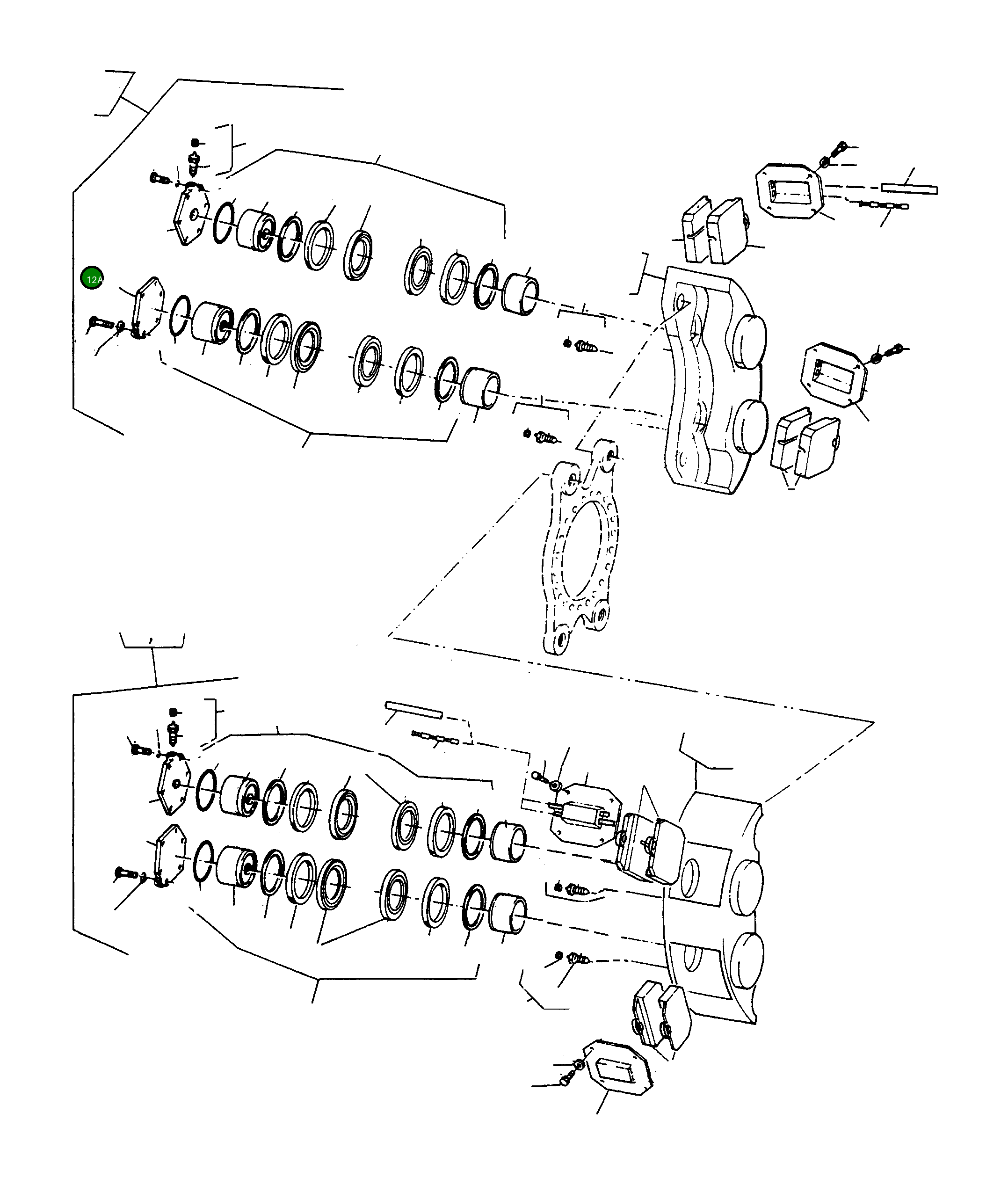 12A