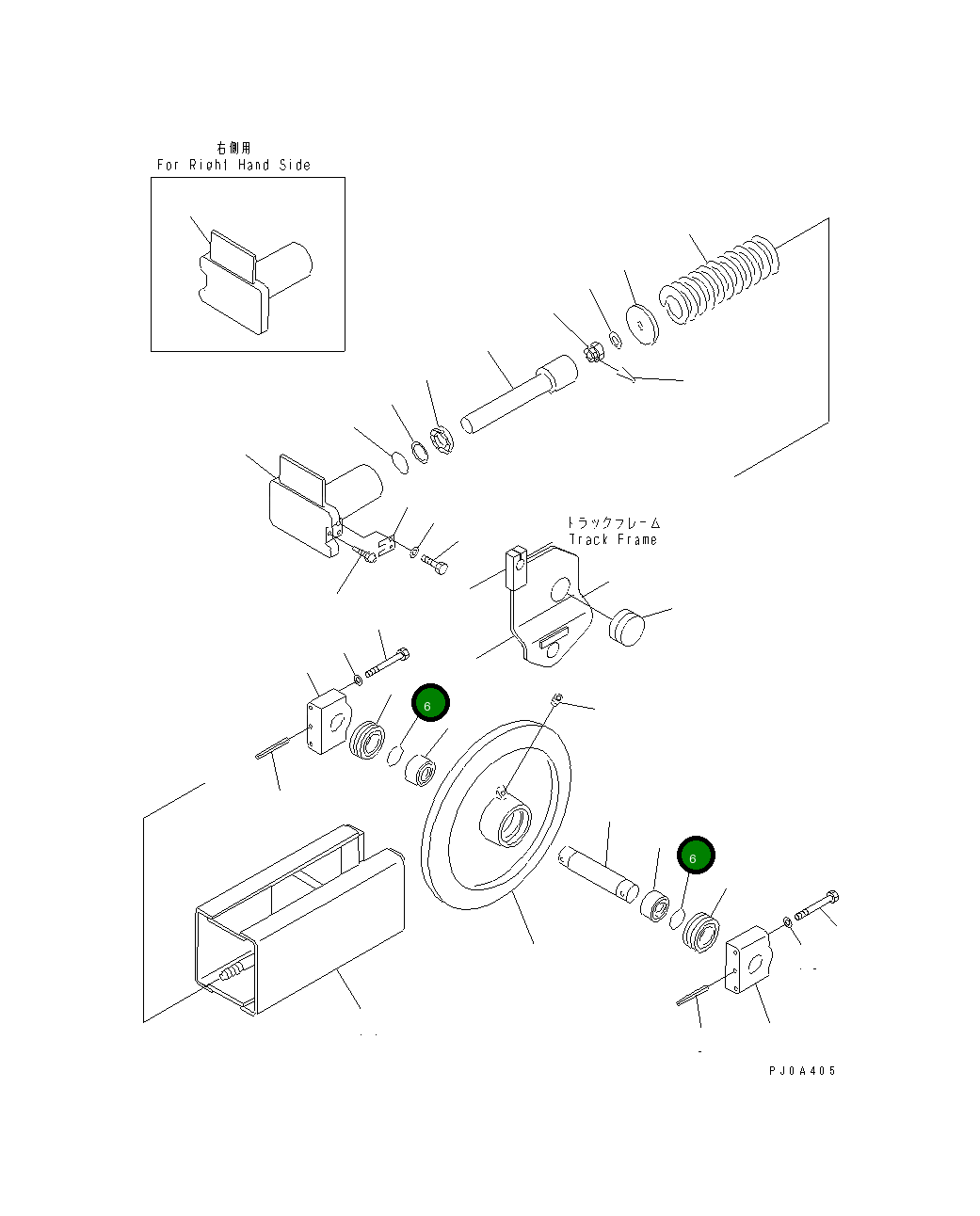 右側用
For Right Hand Side

トラックフレーム
Track Frame

6

6

PJ0A405