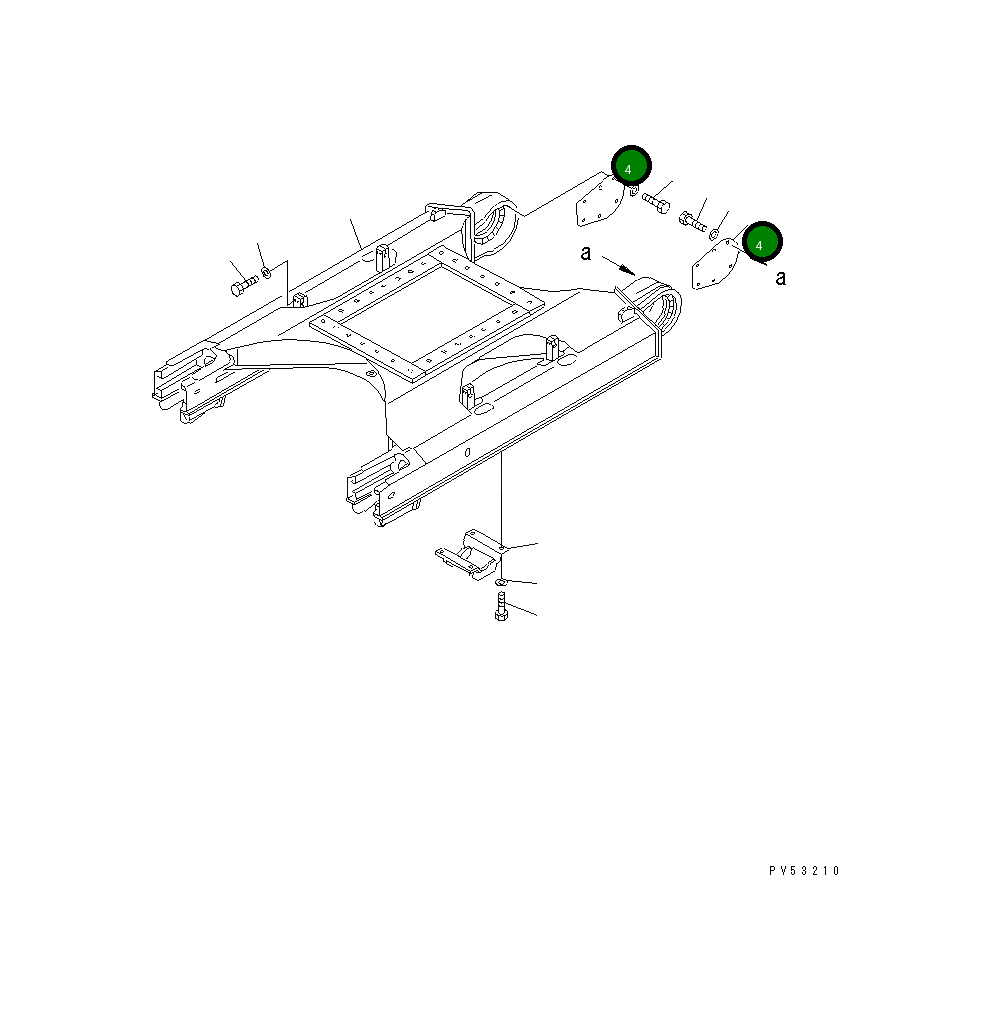 4
a
4
a
PV53210