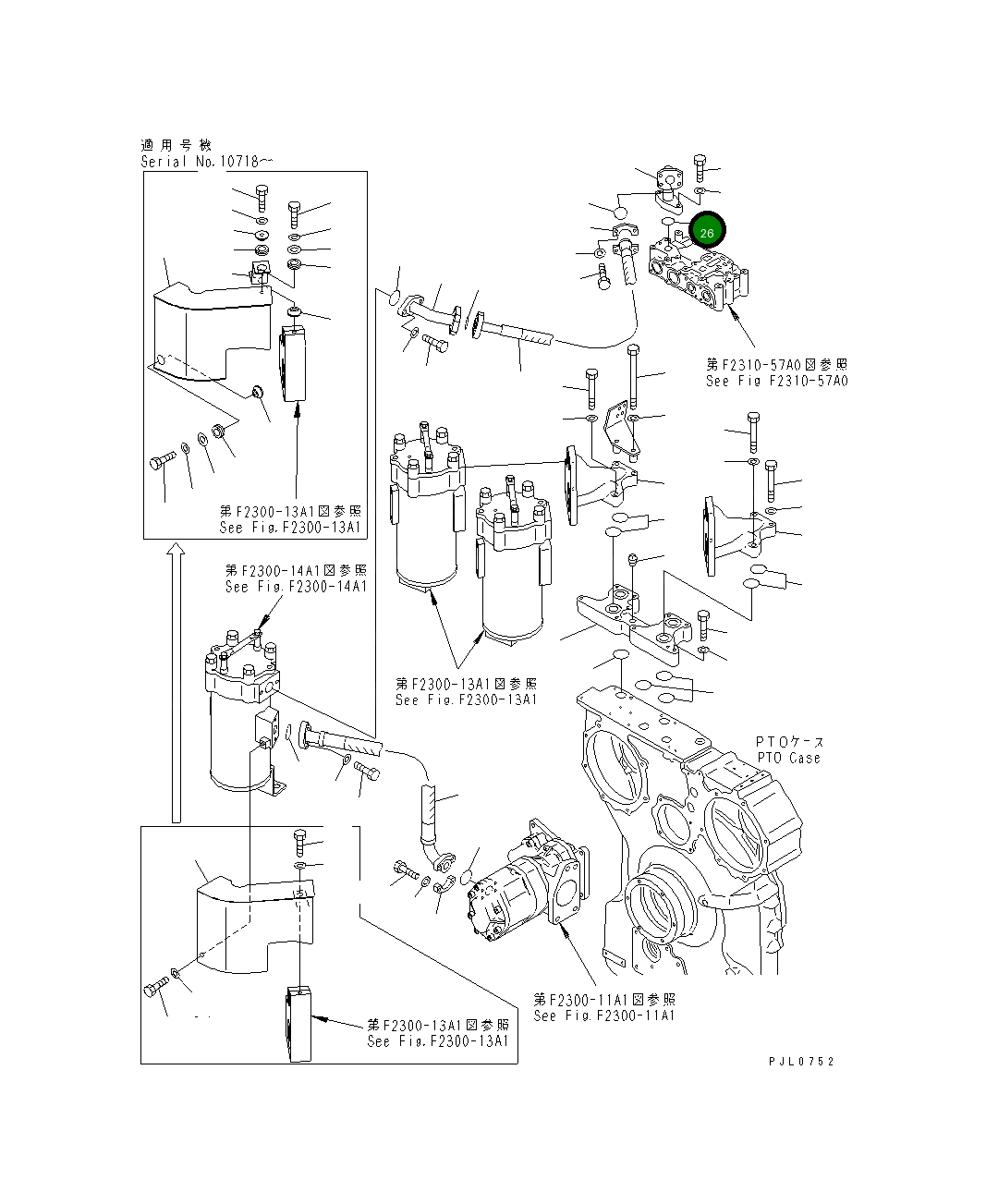 適用号機
Serial No.10718~

26

第F2310-57A0図参照
See Fig F2310-57A0

第F2300-13A1図参照
See Fig.F2300-13A1

第F2300-14A1図参照
See Fig.F2300-14A1

第F2300-13A1図参照
See Fig.F2300-13A1

PTOケース
PTO Case

第F2300-11A1図参照
See Fig.F2300-11A1

第F2300-13A1図参照
See Fig.F2300-13A1

PJL0752