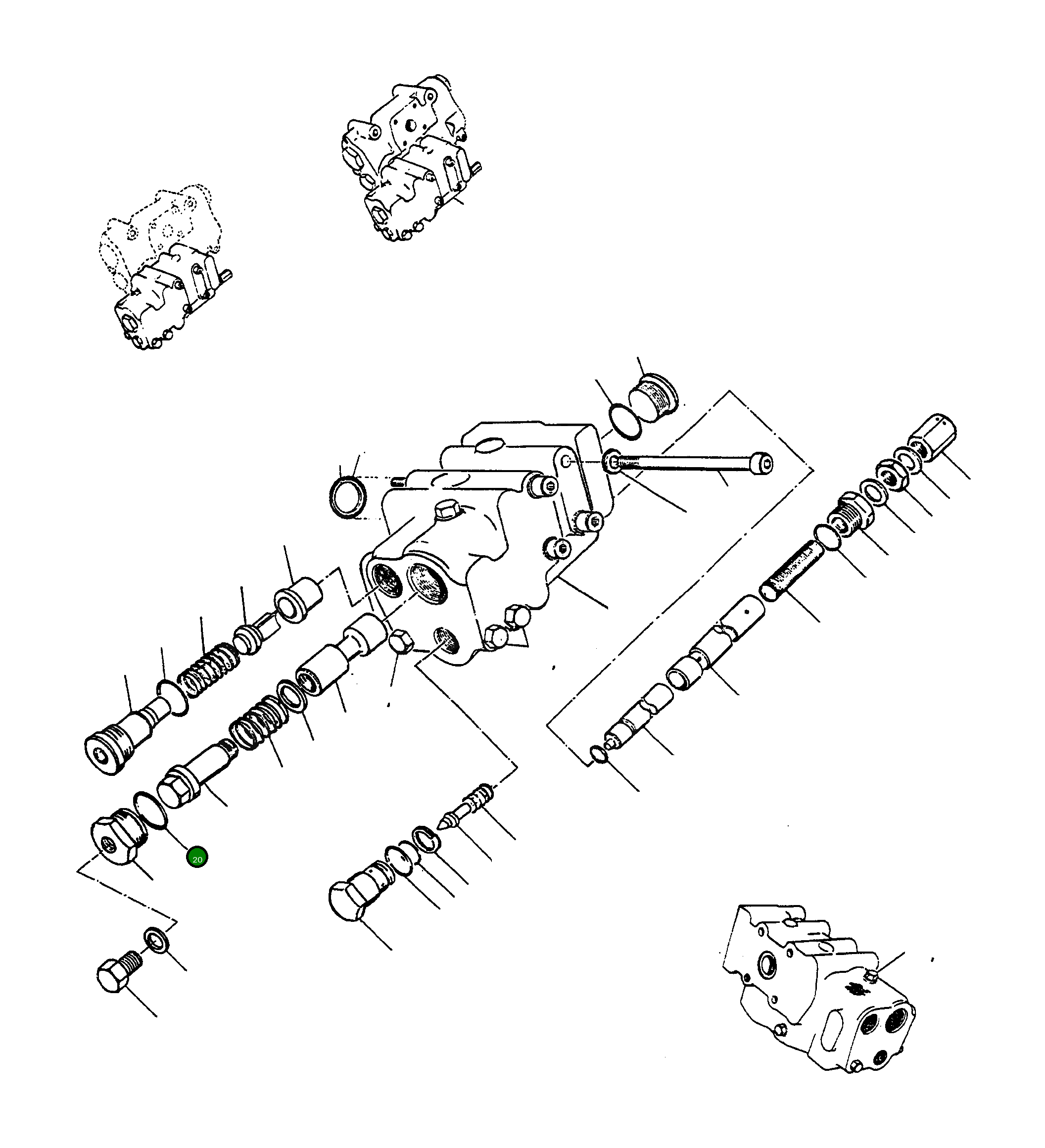 20