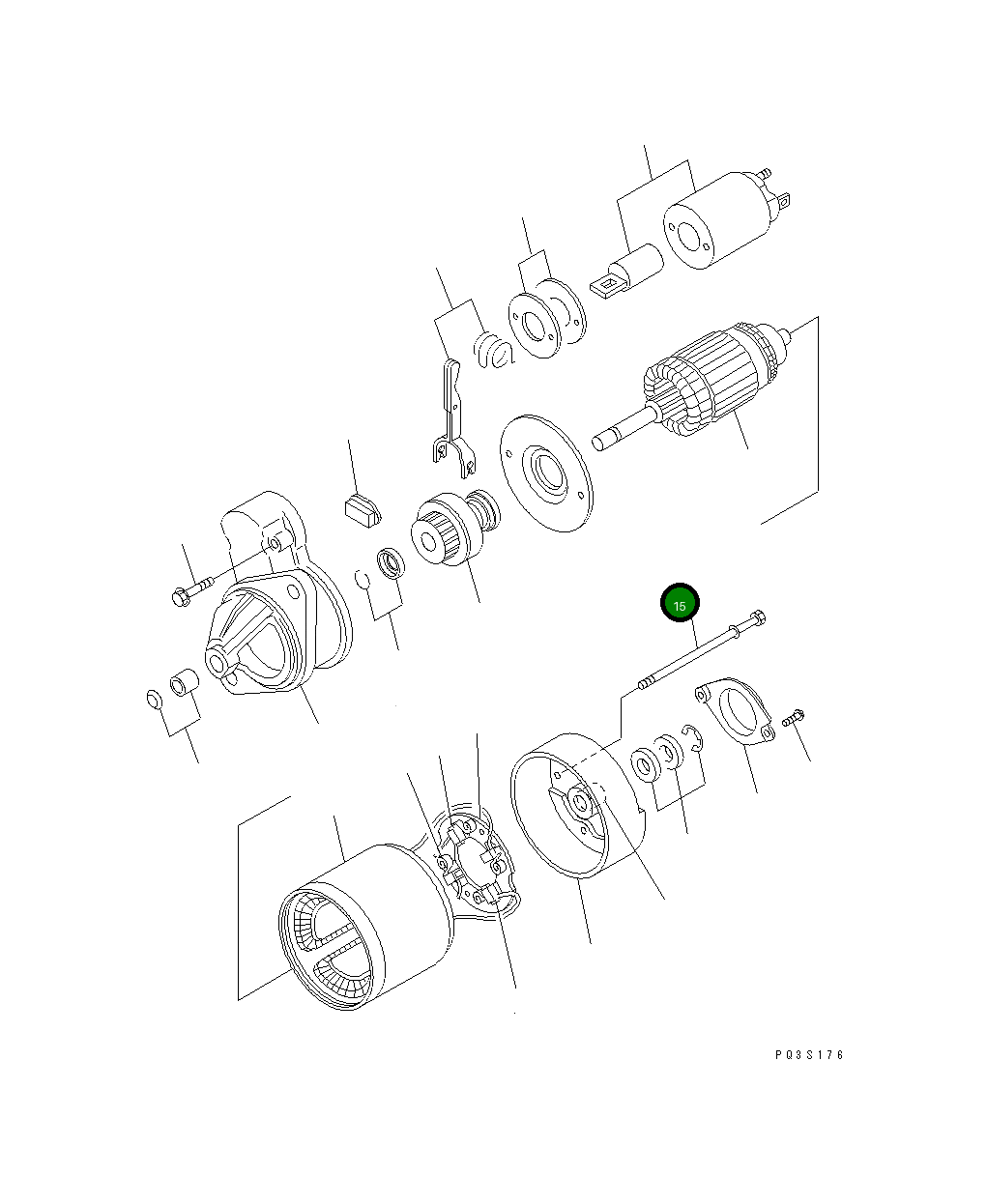 15

P03S176