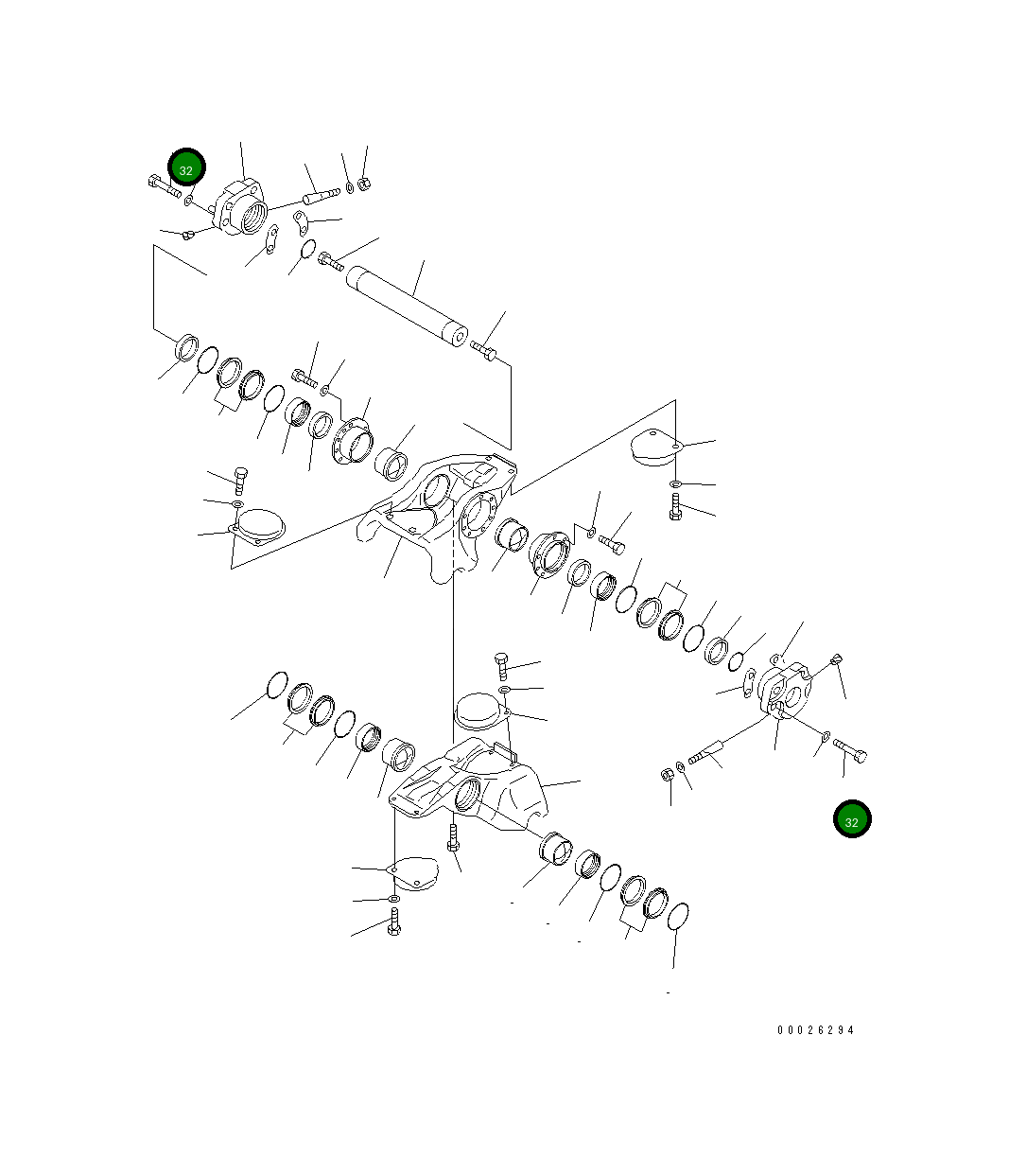 32

32

00026294