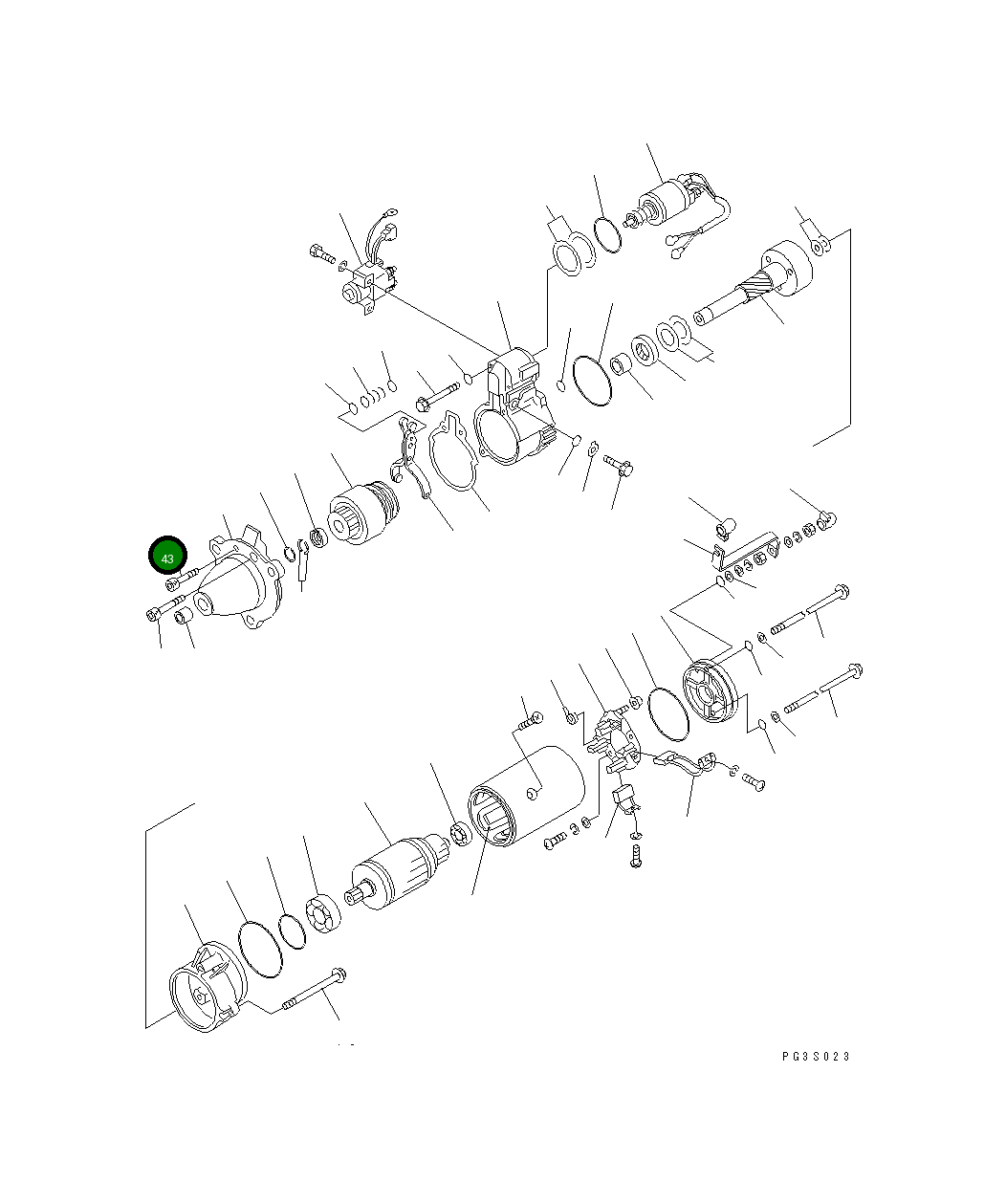 43

PG3S023