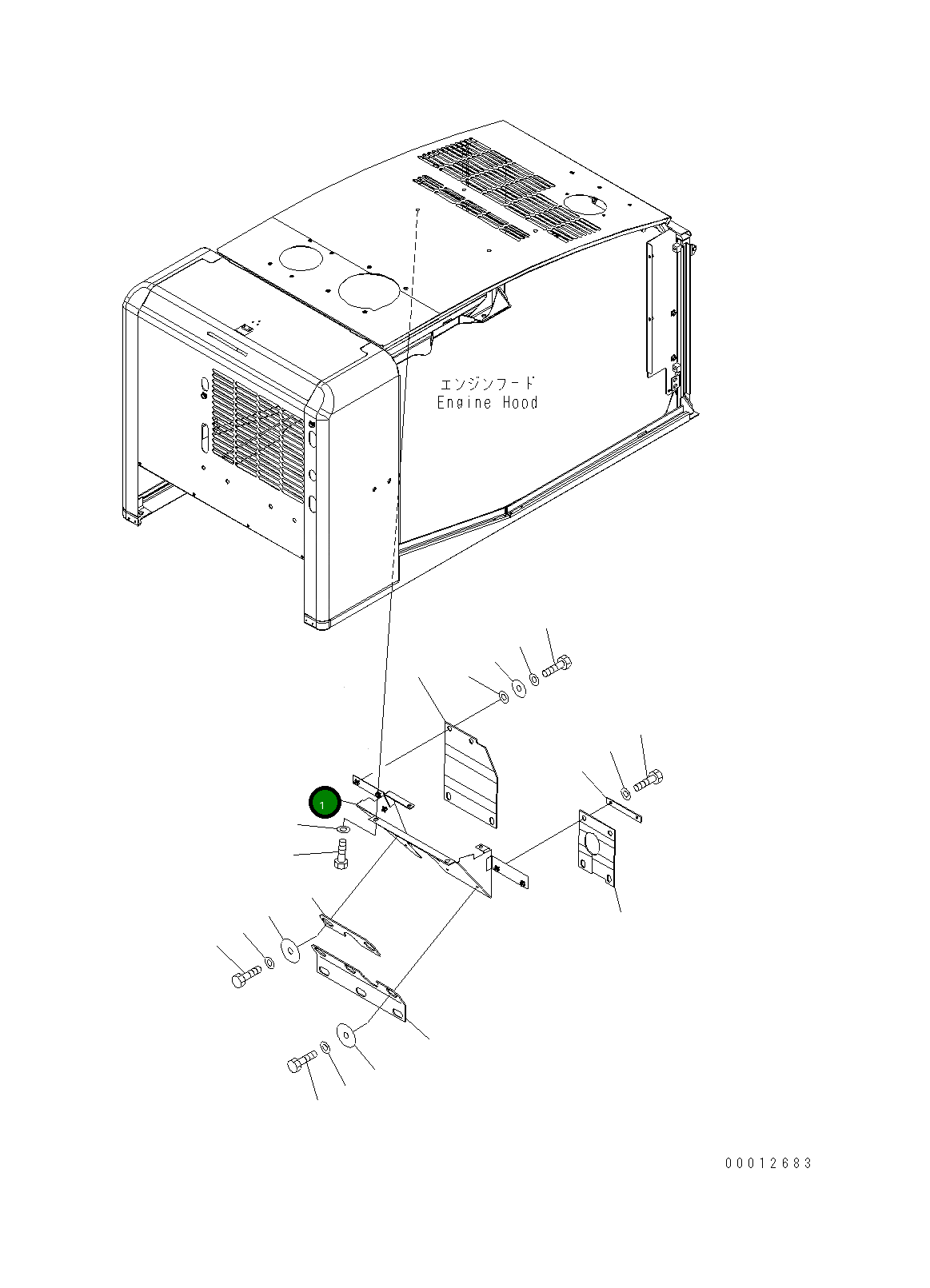 エンジンフード
Engine Hood

1

00012683