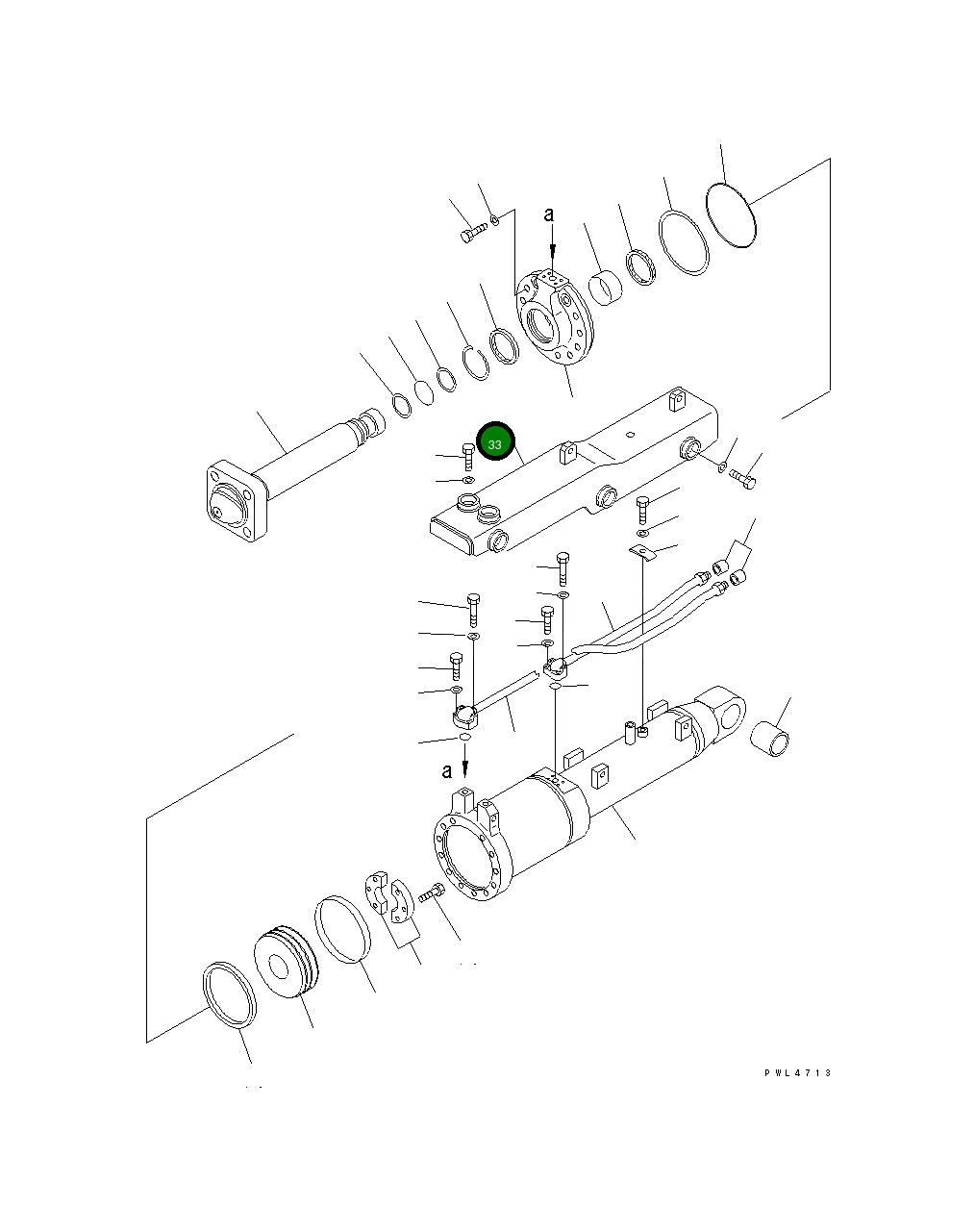 a

33

a

PWL4713