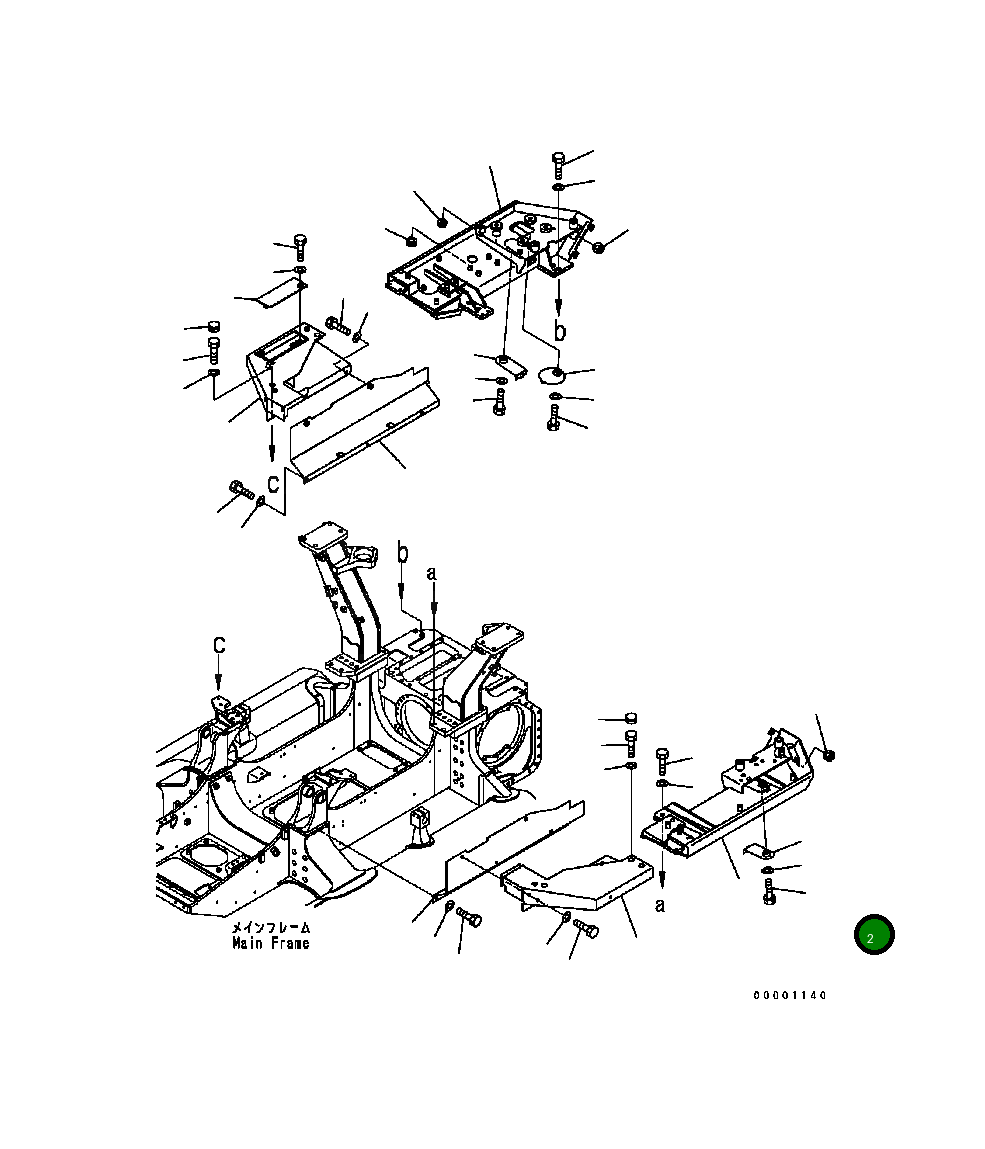 b
c
b
a
c
a
メインフレーム
Main Frame
2
00001140