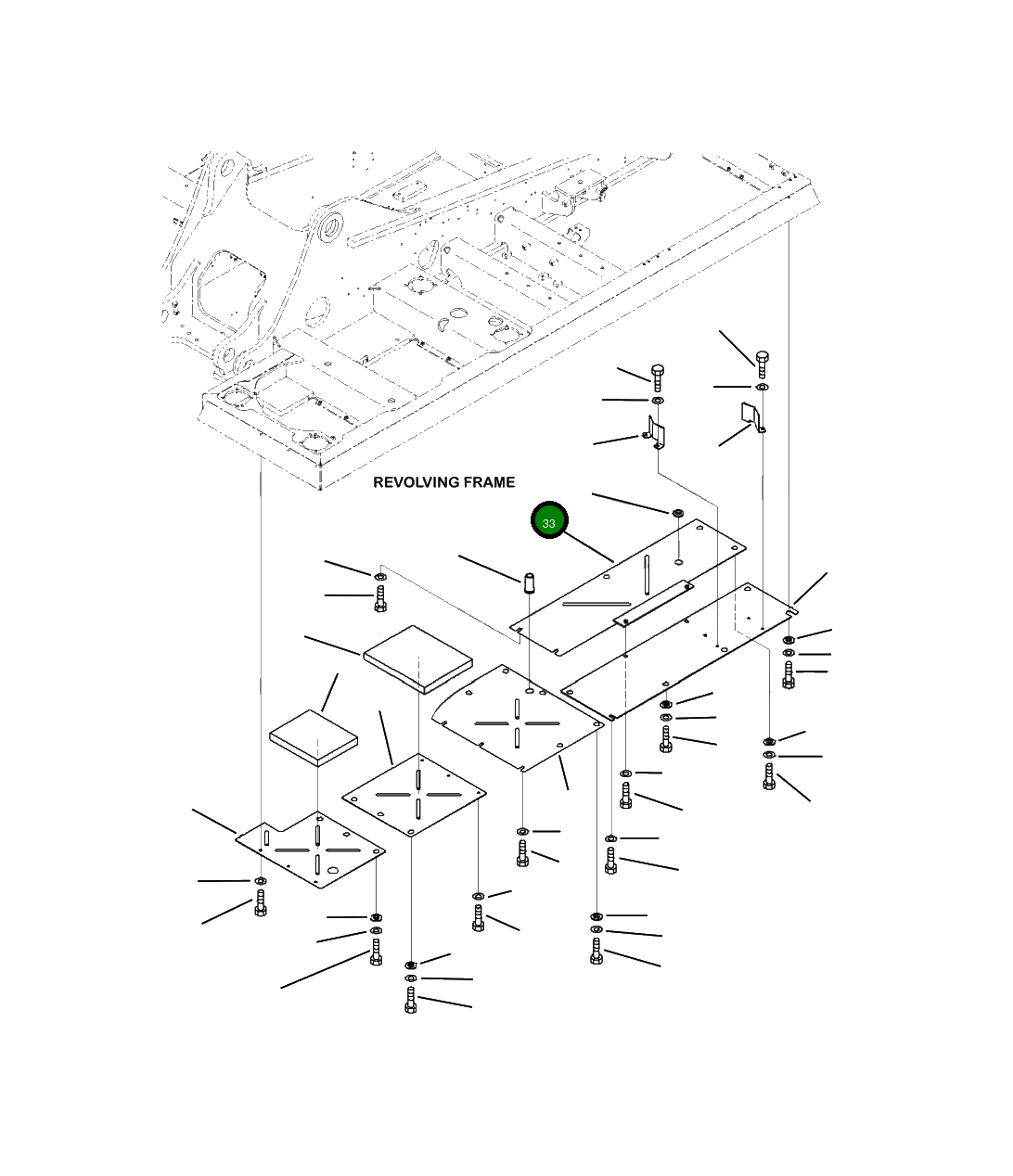 REVOLVING FRAME

33