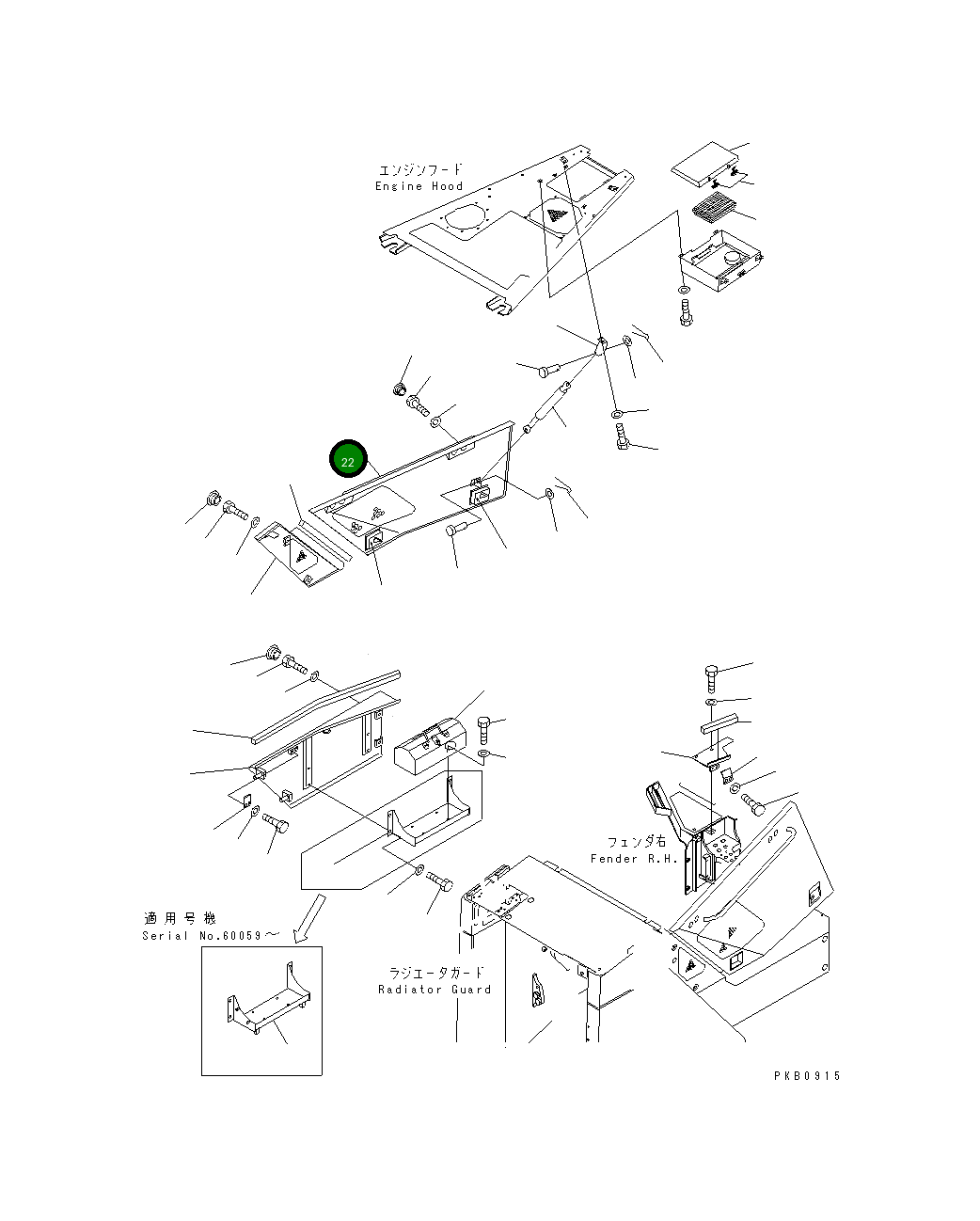 エンジンフード
Engine Hood

22

フェンダ右
Fender R.H.

適用号機
Serial No.60059～

ラジエータガード
Radiator Guard

PKB0915