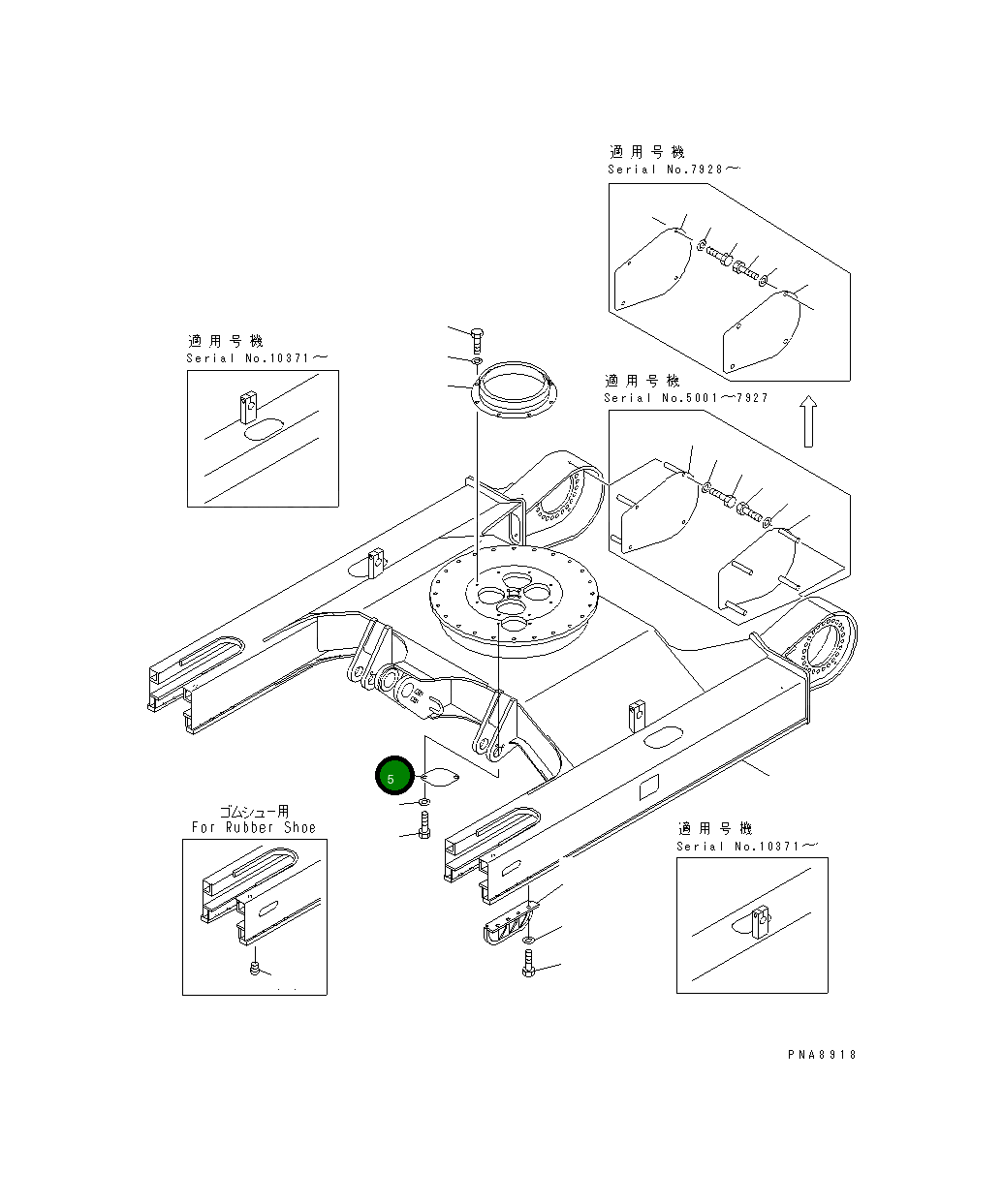 適用号機
Serial No.7928～

適用号機
Serial No.10371～

適用号機
Serial No.5001～7927

5

ゴムシュー用
For Rubber Shoe

適用号機
Serial No.10371～

PNA8918