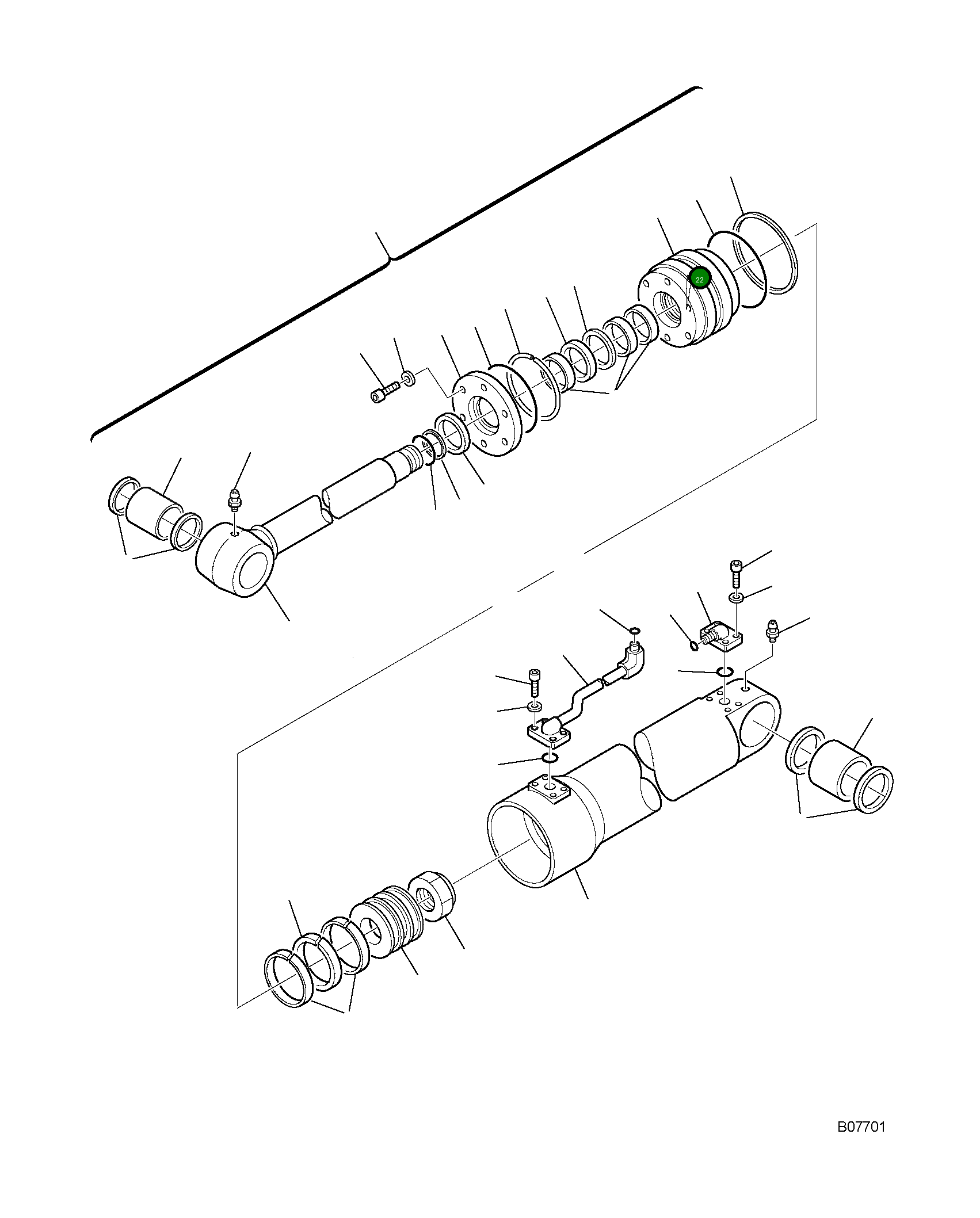 22

B07701