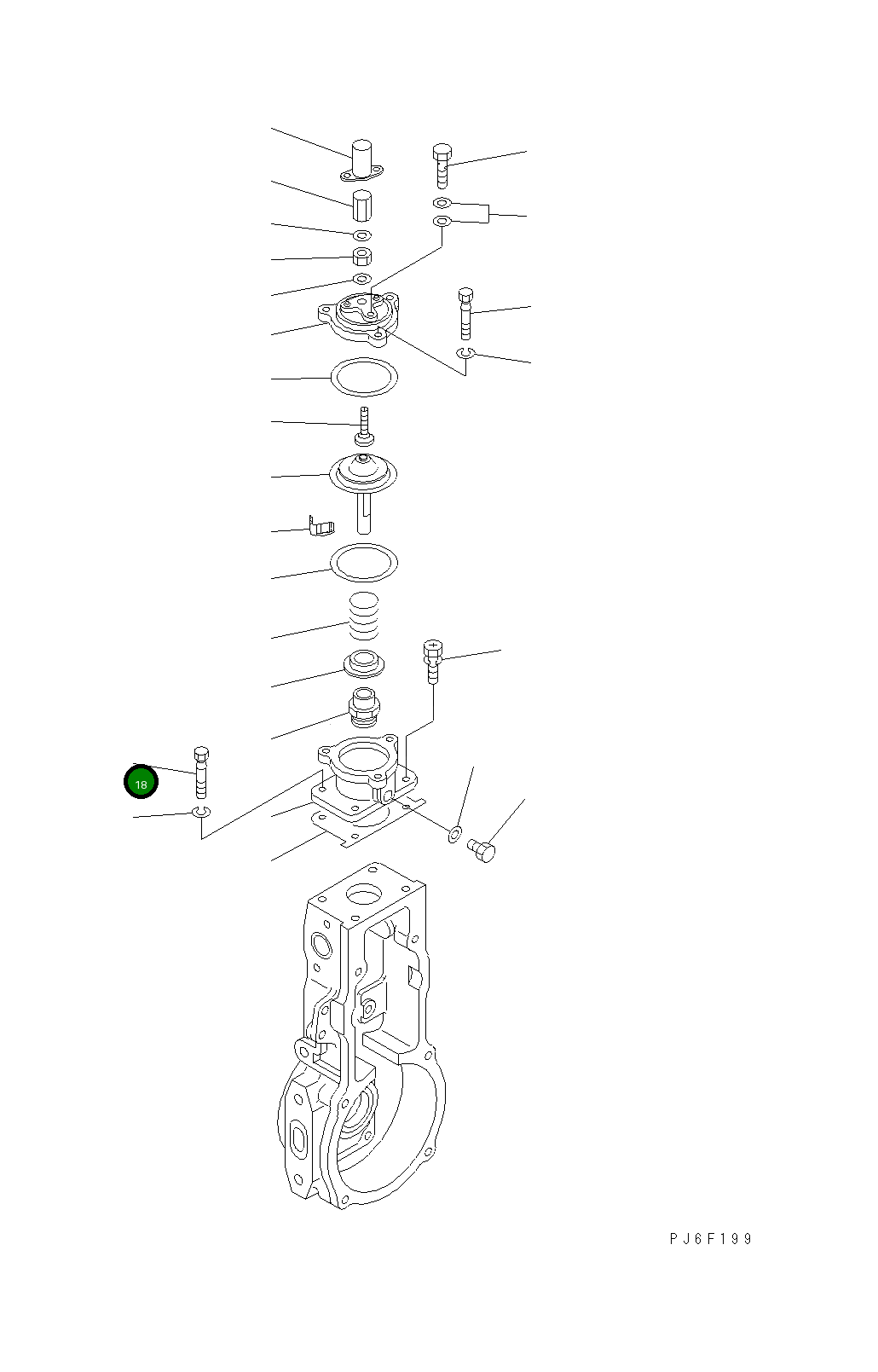 18

PJ6F199