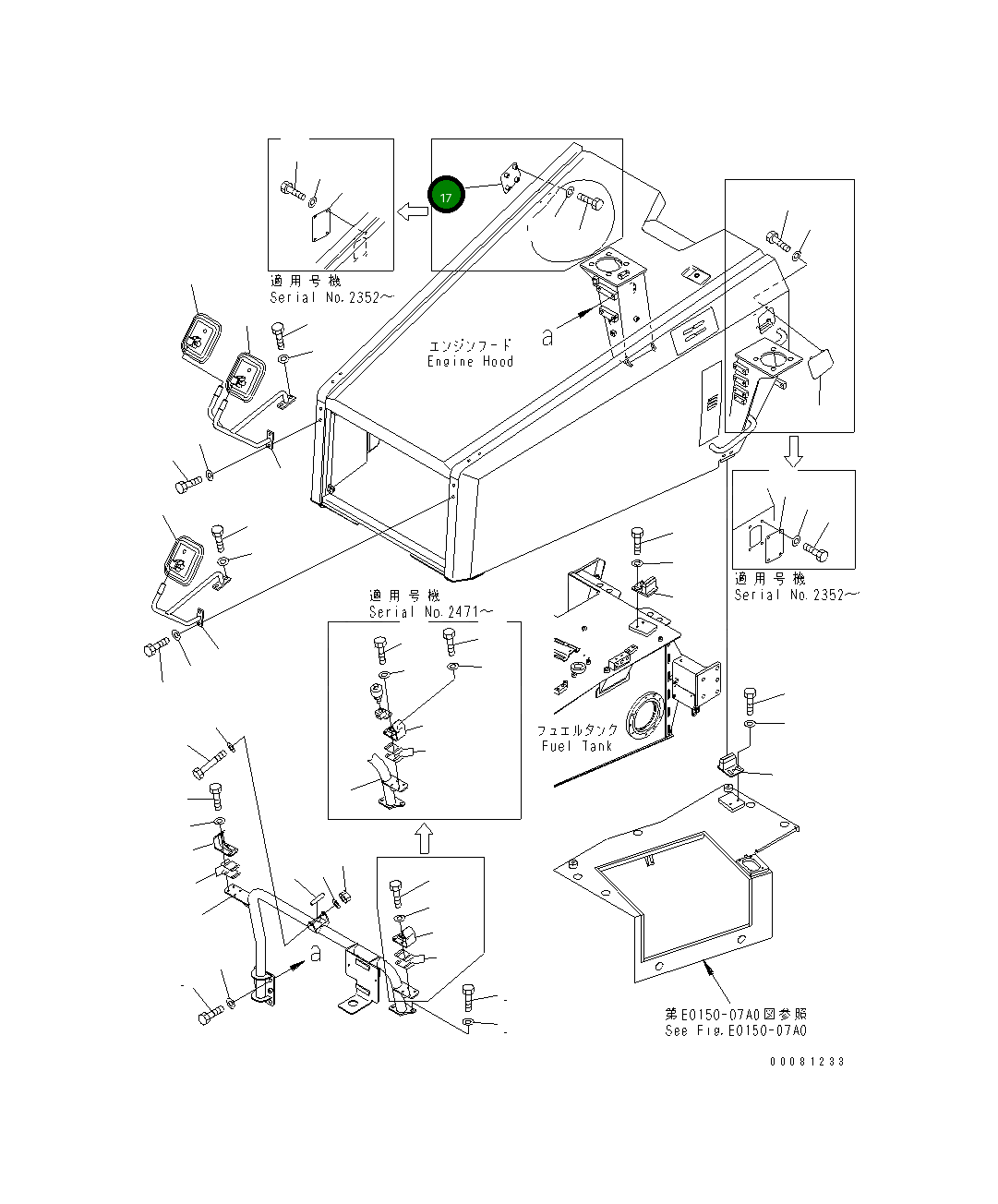 17

適用号機
Serial No.2352～

エンジンフード
Engine Hood

a

適用号機
Serial No.2352～

適用号機
Serial No.2471～

フュエルタンク
Fuel Tank

a

第E0150-07A0図参照
See Fig.E0150-07A0

00081233