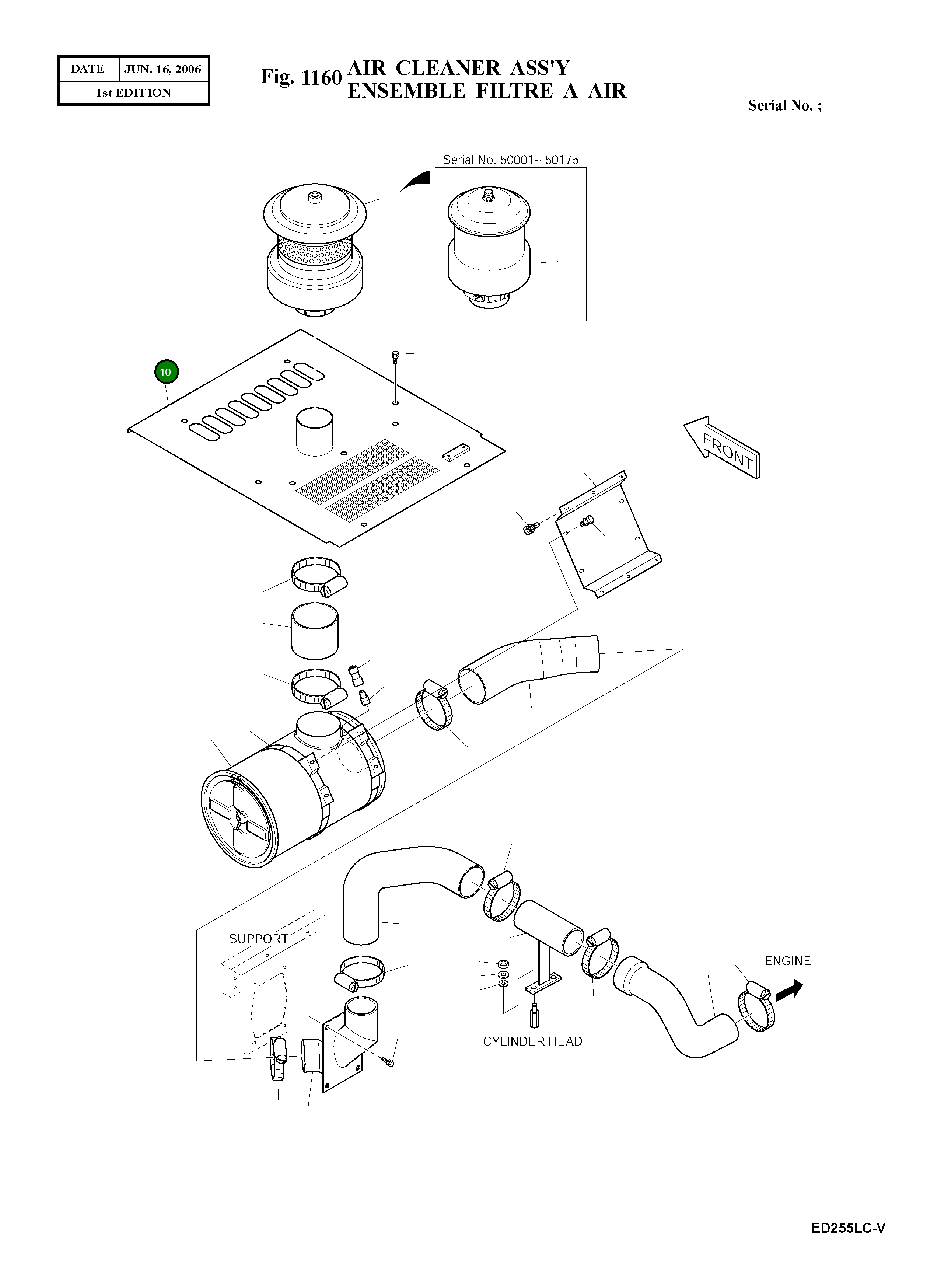 | DATE | JUN. 16, 2006 |
|---|---|
| 1st EDITION | |

Fig. 1160 AIR CLEANER ASS'Y
ENSEMBLE FILTRE A AIR

Serial No. ;

Serial No. 50001~ 50175

10

FRONT

SUPPORT

ENGINE

CYLINDER HEAD

ED255LC-V