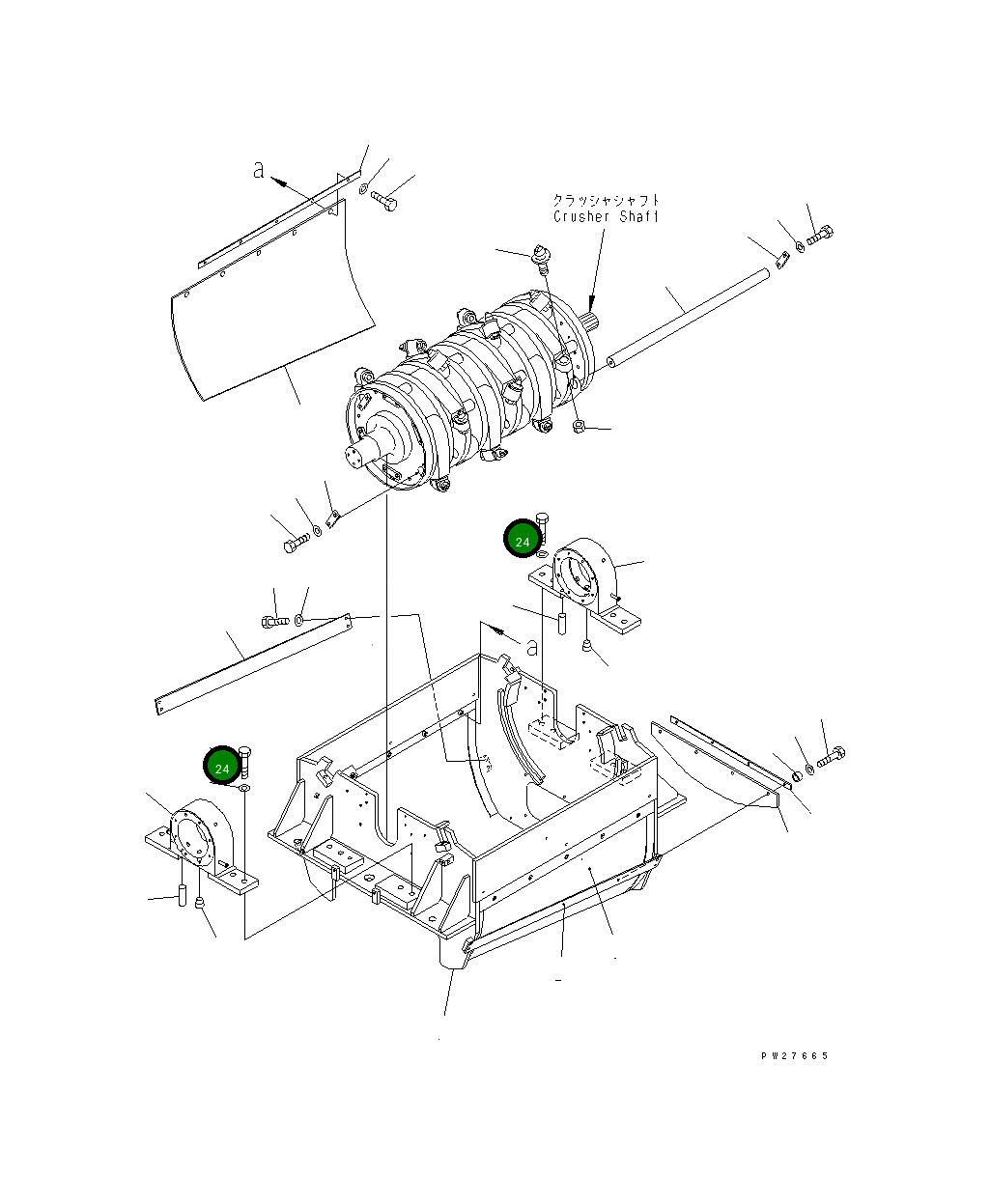 a

クラッシャシャフト
Crusher Shaft

24

a

24

PW27665