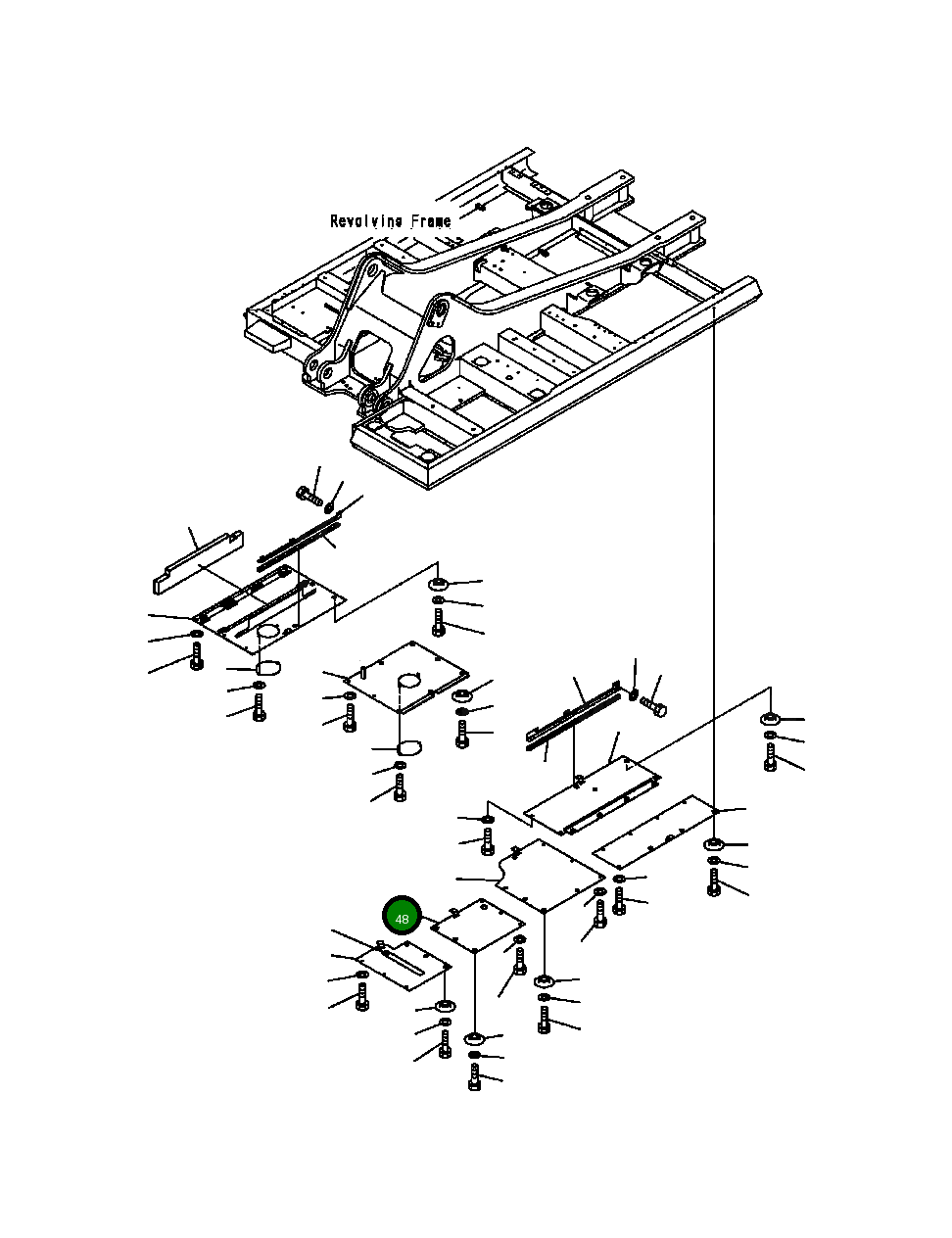 Revolving Frame

48