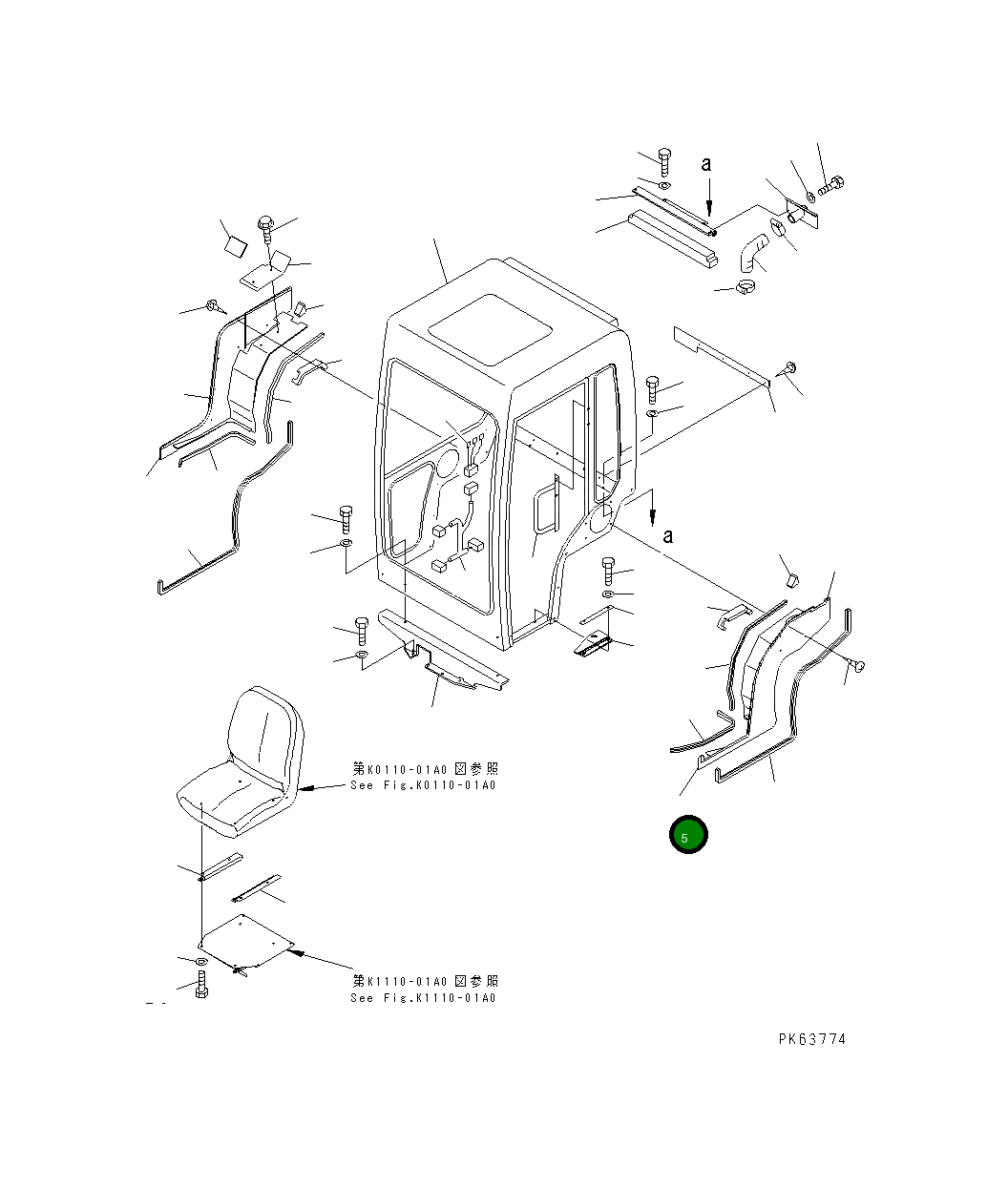 a

a

第K0110-01A0 図参照
See Fig.K0110-01A0

5

第K1110-01A0 図参照
See Fig.K1110-01A0

PK63774