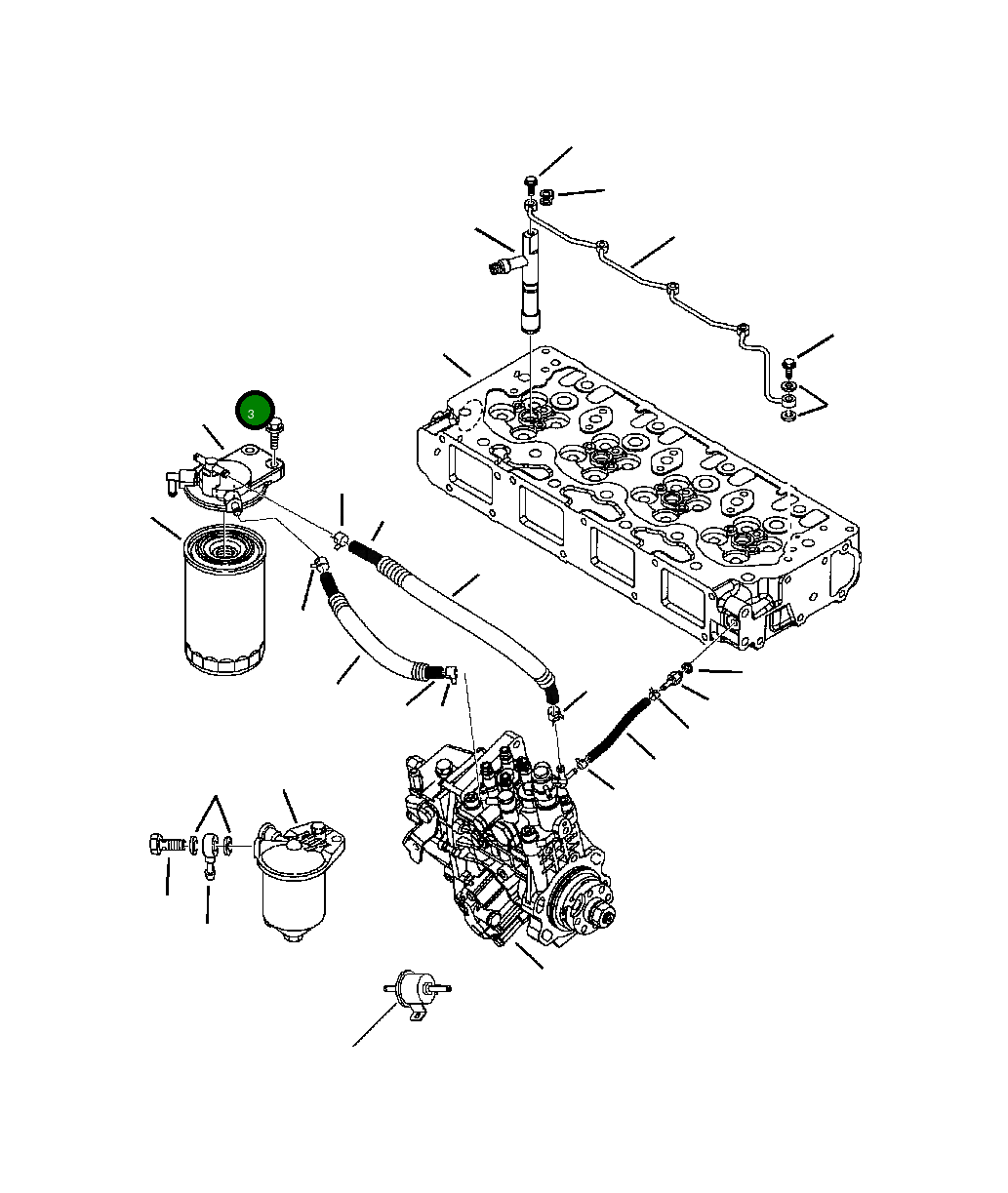 3